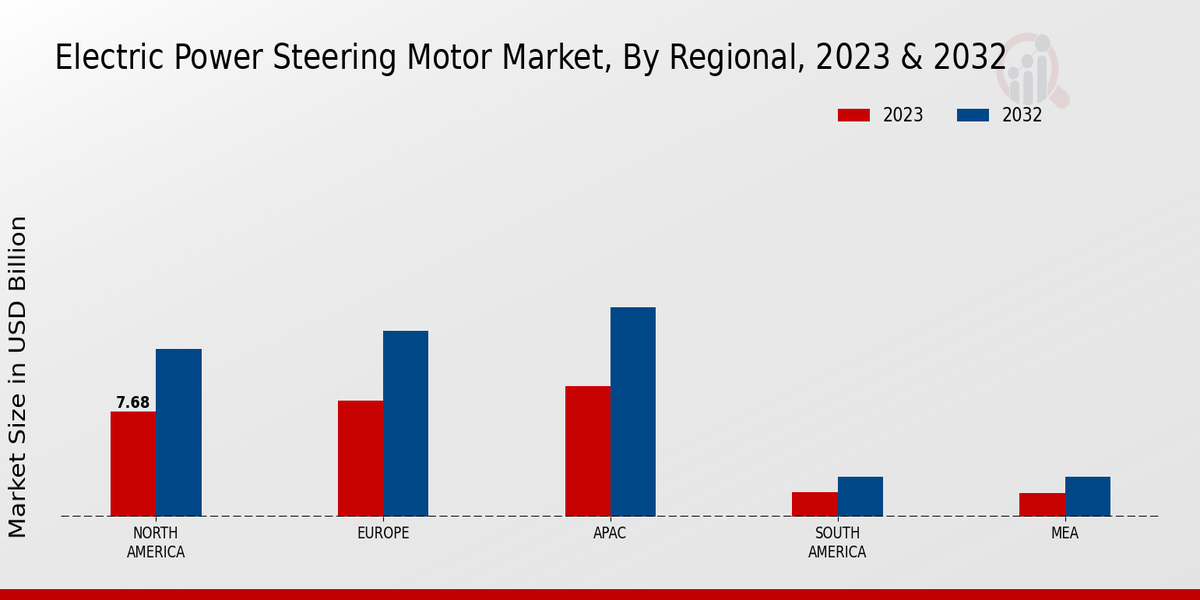 Electric Power Steering Motor Market, By Regional, 2023 & 2032

2023
2032

Market Size in USD Billion

7.68

NORTH AMERICA
EUROPE
APAC
SOUTH AMERICA
MEA