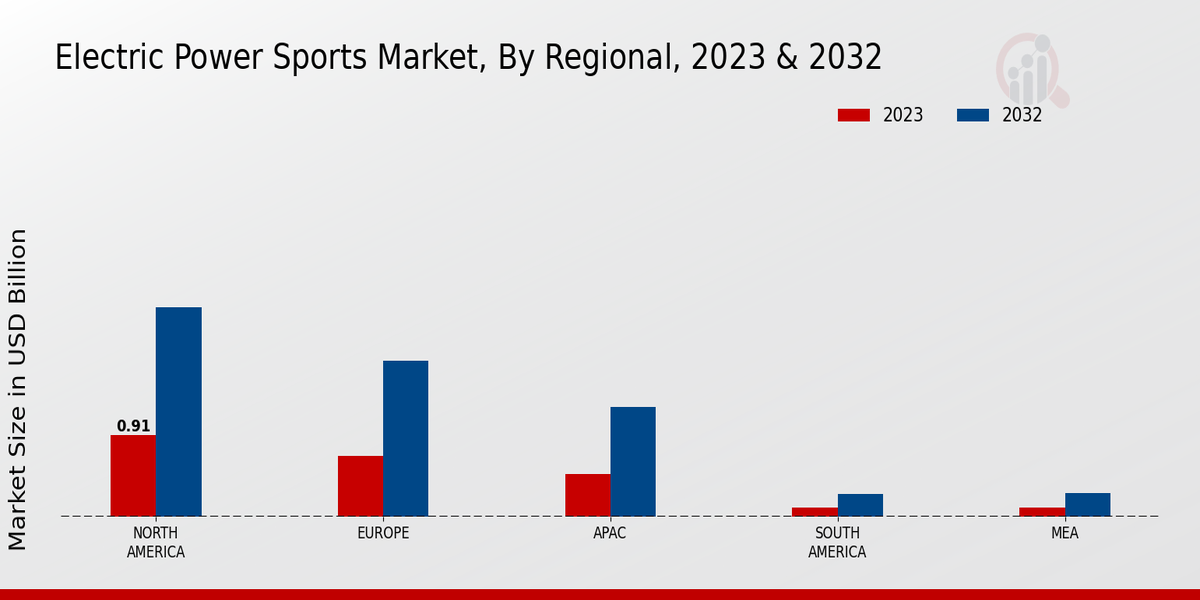 Electric Power Sports Market, By Regional, 2023 & 2032

2023
2032

Market Size in USD Billion

0.91

NORTH AMERICA
EUROPE
APAC
SOUTH AMERICA
MEA