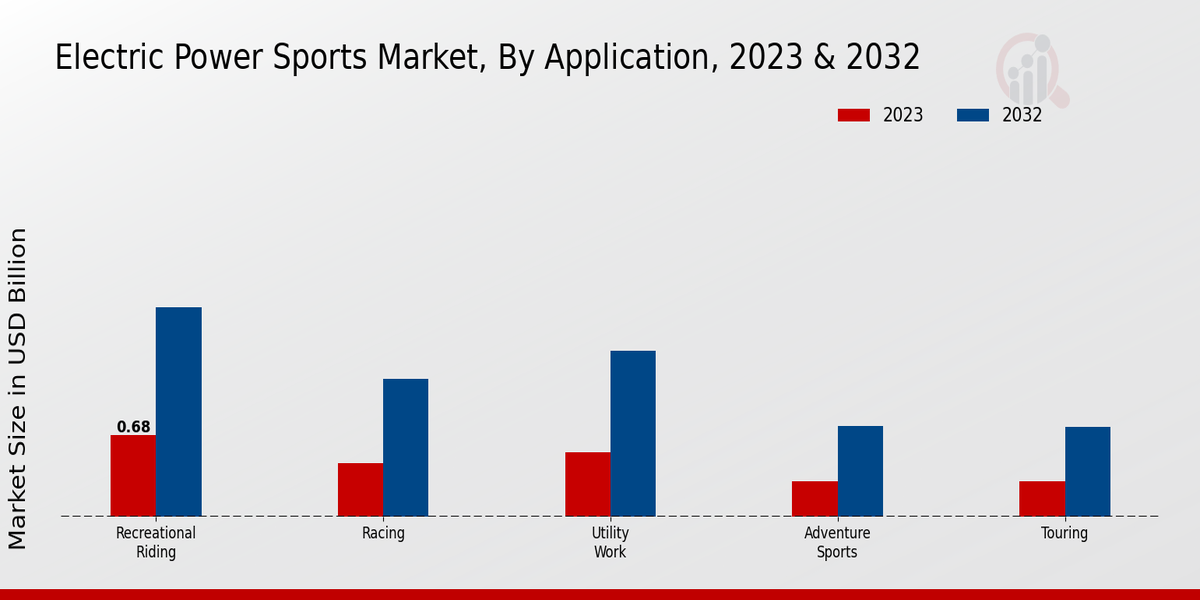 Electric Power Sports Market, By Application, 2023 & 2032

2023 2032

Market Size in USD Billion

0.68

Recreational Riding

Racing

Utility Work

Adventure Sports

Touring