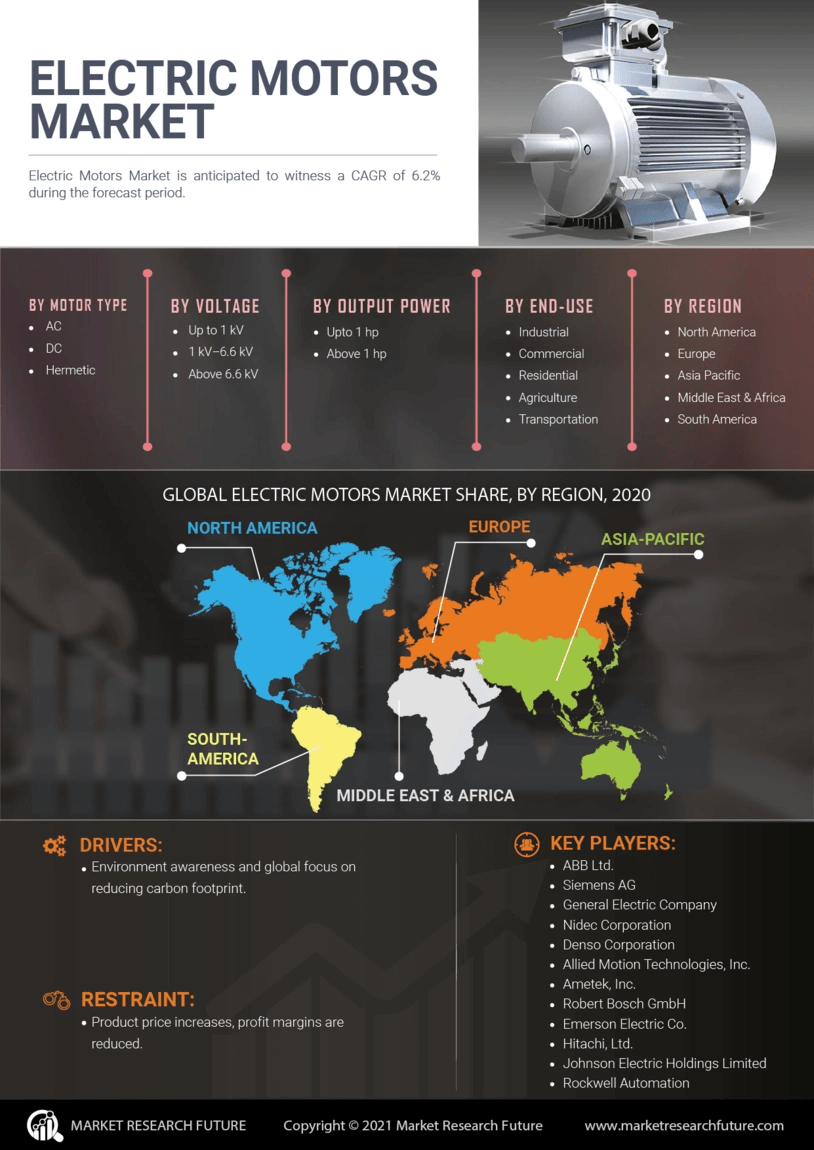 ELECTRIC MOTORS MARKET

Electric Motors Market is anticipated to witness a CAGR of 6.2% during the forecast period.

BY MOTOR TYPE
- AC
- DC
- Hermetic

BY VOLTAGE
- Up to 1 kV
- 1 kV–6.6 kV
- Above 6.6 kV

BY OUTPUT POWER
- Upto 1 hp
- Above 1 hp

BY END-USE
- Industrial
- Commercial
- Residential
- Agriculture
- Transportation

BY REGION
- North America
- Europe
- Asia Pacific
- Middle East & Africa
- South America

GLOBAL ELECTRIC MOTORS MARKET SHARE, BY REGION, 2020

NORTH AMERICA
EUROPE
ASIA-PACIFIC
SOUTH-AMERICA
MIDDLE EAST & AFRICA

DRIVERS:
- Environment awareness and global focus on reducing carbon footprint.

RESTRAINT:
- Product price increases, profit margins are reduced.

KEY PLAYERS:
- ABB Ltd.
- Siemens AG
- General Electric Company
- Nidec Corporation
- Denso Corporation
- Allied Motion Technologies, Inc.
- Ametek, Inc.
- Robert Bosch GmbH
- Emerson Electric Co.
- Hitachi, Ltd.
- Johnson Electric Holdings Limited
- Rockwell Automation

MARKET RESEARCH FUTURE
Copyright © 2021 Market Research Future
www.marketresearchfuture.com