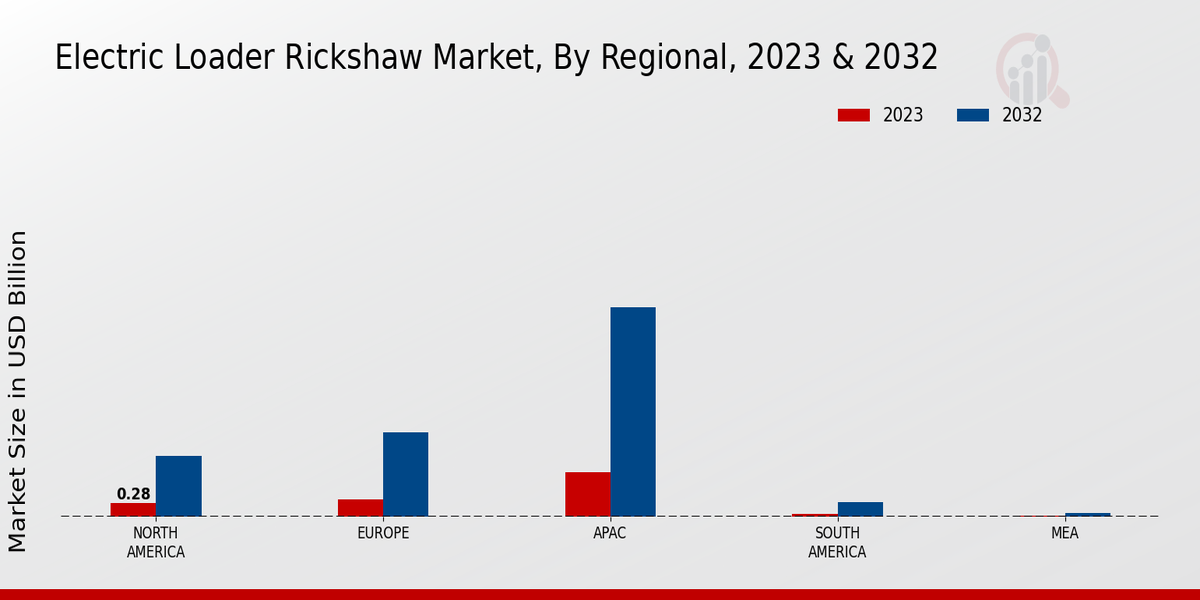 Electric Loader Rickshaw Market, By Regional, 2023 & 2032

2023
2032

Market Size in USD Billion

0.28

NORTH AMERICA
EUROPE
APAC
SOUTH AMERICA
MEA