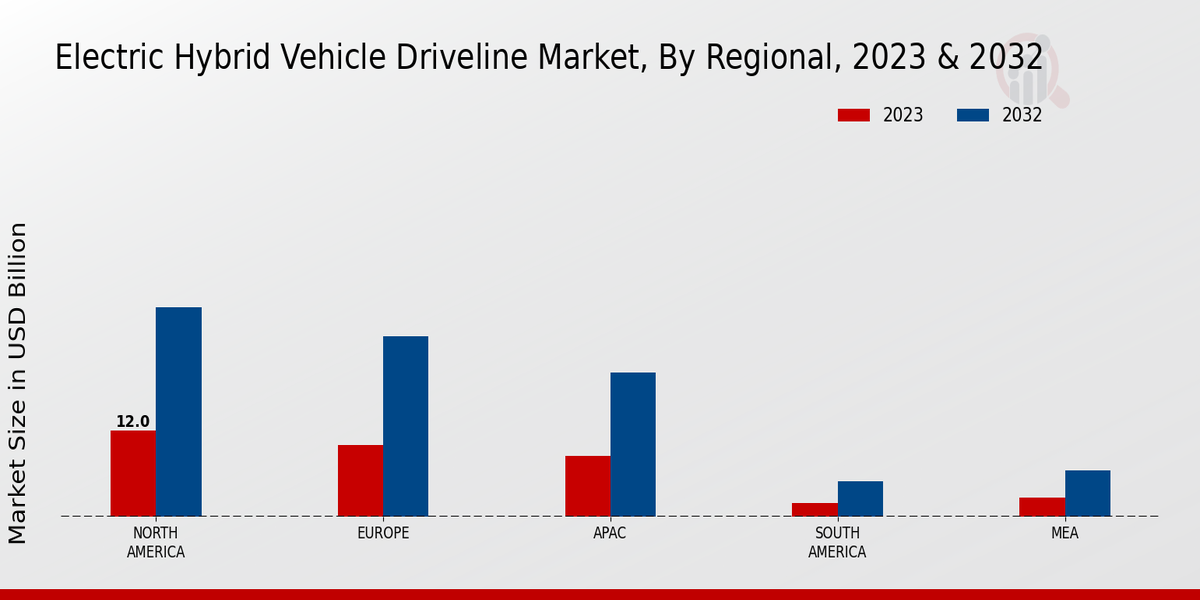 Electric Hybrid Vehicle Driveline Market, By Regional, 2023 & 2032

2023
2032

Market Size in USD Billion

12.0

NORTH AMERICA
EUROPE
APAC
SOUTH AMERICA
MEA