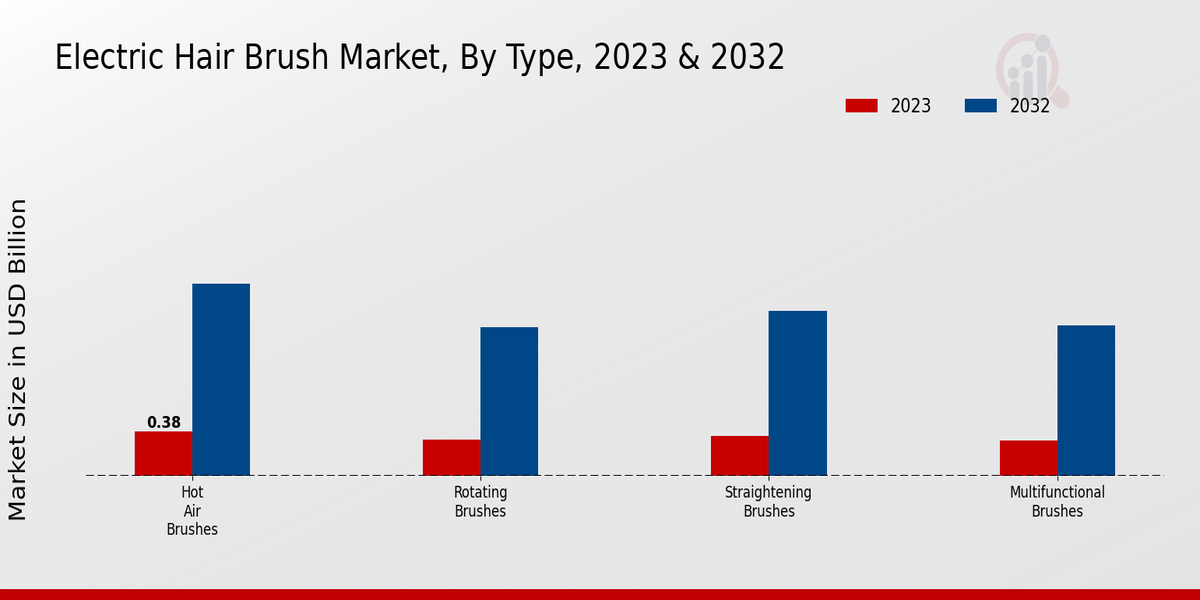 Electric Hair Brush Market, By Type, 2023 & 2032

2023 2032

Market Size in USD Billion

0.38

Hot Air Brushes

Rotating Brushes

Straightening Brushes

Multifunctional Brushes