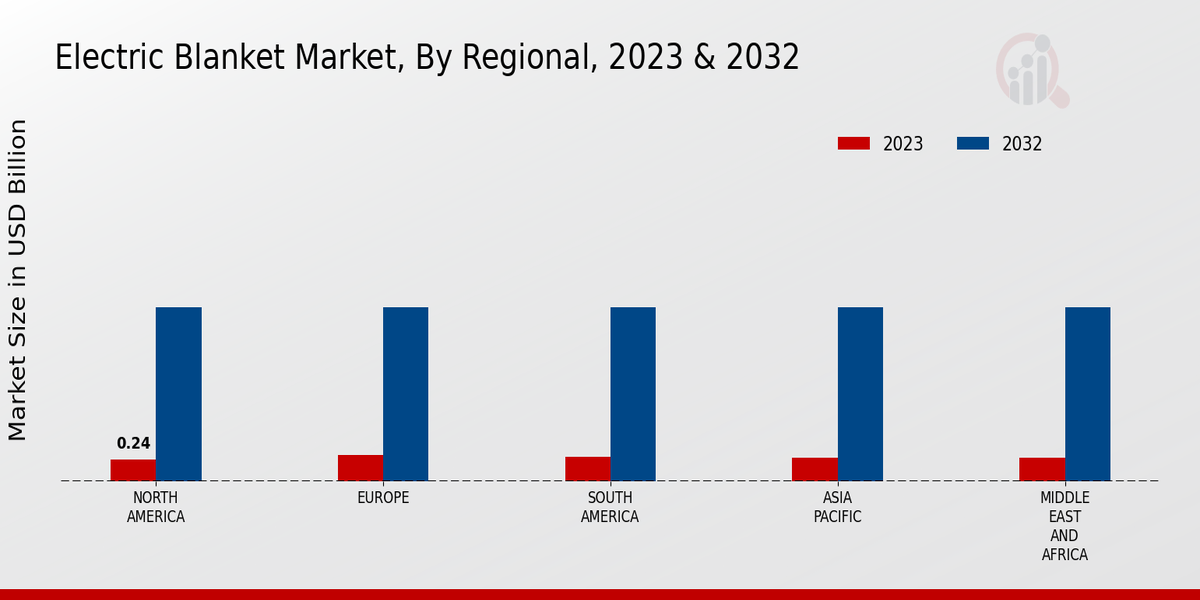 Electric Blanket Market, By Regional, 2023 & 2032

2023
2032

Market Size in USD Billion

0.24

NORTH AMERICA
EUROPE
SOUTH AMERICA
ASIA PACIFIC
MIDDLE EAST AND AFRICA