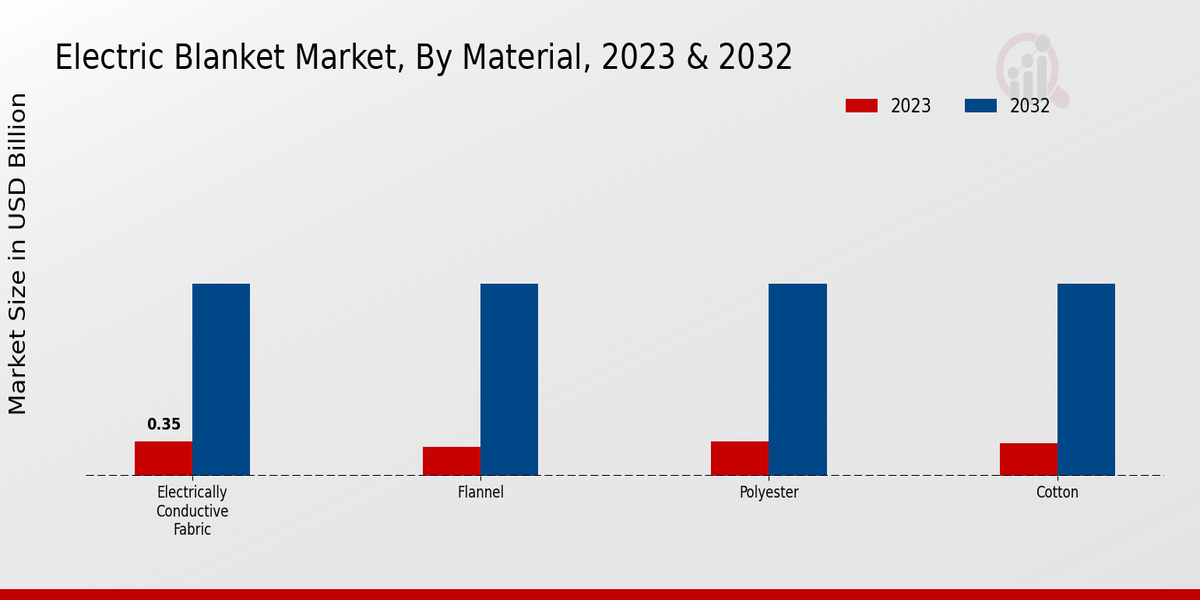 Electric Blanket Market, By Material, 2023 & 2032

2023
2032

Market Size in USD Billion

0.35

Electrically Conductive Fabric
Flannel
Polyester
Cotton