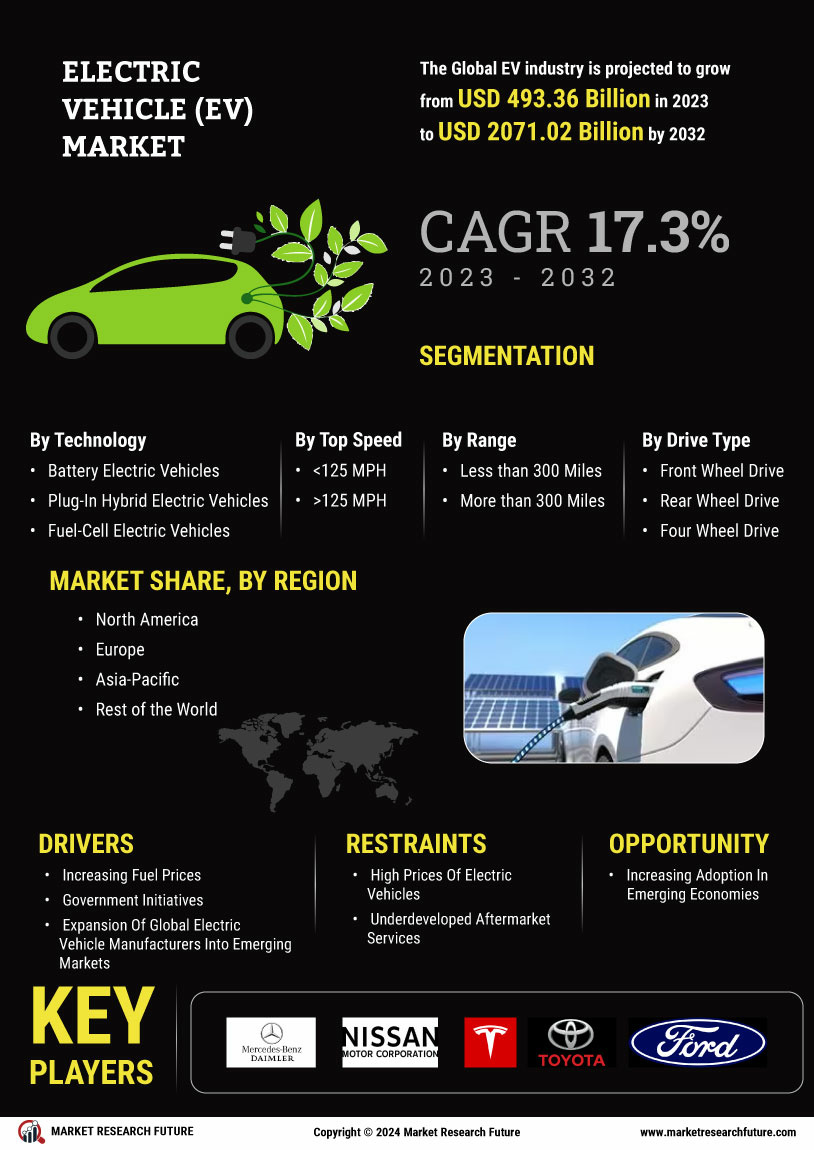 ELECTRIC VEHICLE (EV) MARKET

The Global EV industry is projected to grow from USD 493.36 Billion in 2023 to USD 2071.02 Billion by 2032

CAGR 17.3%
2023 - 2032

SEGMENTATION

By Technology
• Battery Electric Vehicles
• Plug-In Hybrid Electric Vehicles
• Fuel-Cell Electric Vehicles

By Top Speed
• <125 MPH
• >125 MPH

By Range
• Less than 300 Miles
• More than 300 Miles

By Drive Type
• Front Wheel Drive
• Rear Wheel Drive
• Four Wheel Drive

MARKET SHARE, BY REGION
• North America
• Europe
• Asia-Pacific
• Rest of the World

DRIVERS
• Increasing Fuel Prices
• Government Initiatives
• Expansion Of Global Electric Vehicle Manufacturers Into Emerging Markets

RESTRAINTS
• High Prices Of Electric Vehicles
• Underdeveloped Aftermarket Services

OPPORTUNITY
• Increasing Adoption In Emerging Economies

KEY PLAYERS

Mercedes-Benz DAIMLER
NISSAN MOTOR CORPORATION
TOYOTA
Ford

MARKET RESEARCH FUTURE
Copyright © 2024 Market Research Future
www.marketresearchfuture.com