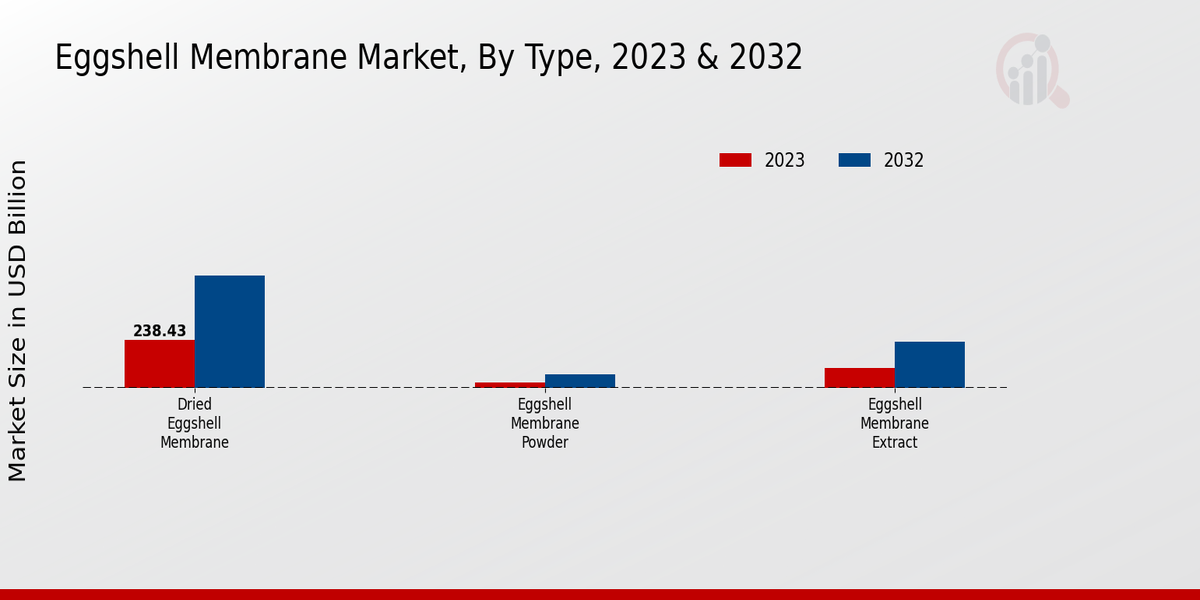 Eggshell Membrane Market, By Type, 2023 & 2032

2023
2032

Market Size in USD Billion

238.43

Dried Eggshell Membrane

Eggshell Membrane Powder

Eggshell Membrane Extract