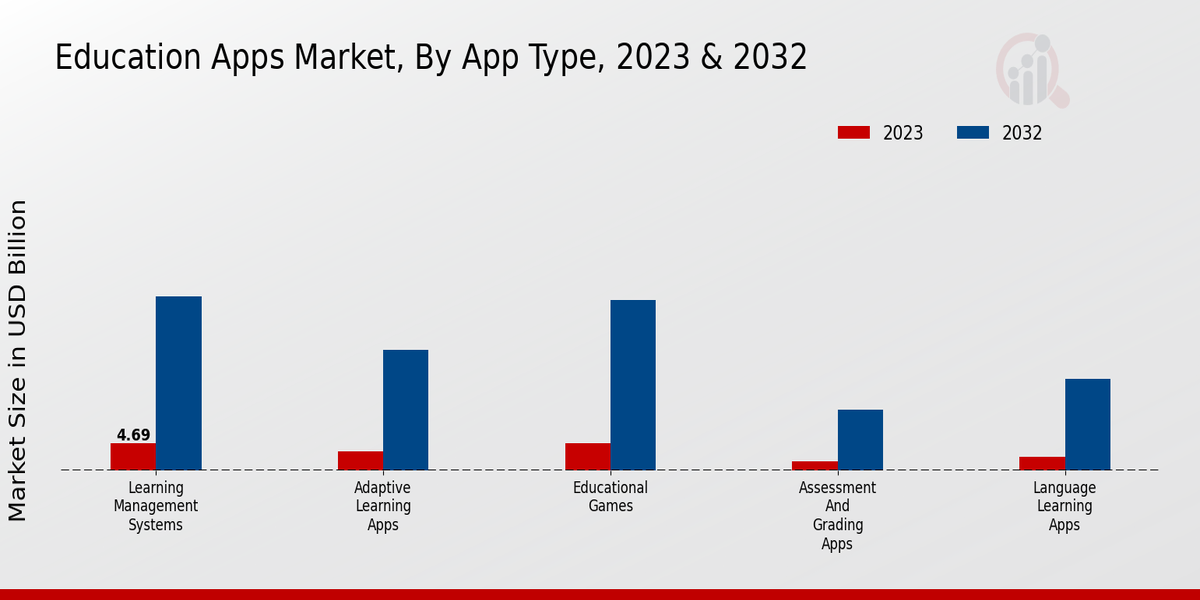 Education Apps Market, By App Type, 2023 & 2032

2023
2032

Market Size in USD Billion

4.69

Learning Management Systems

Adaptive Learning Apps

Educational Games

Assessment And Grading Apps

Language Learning Apps