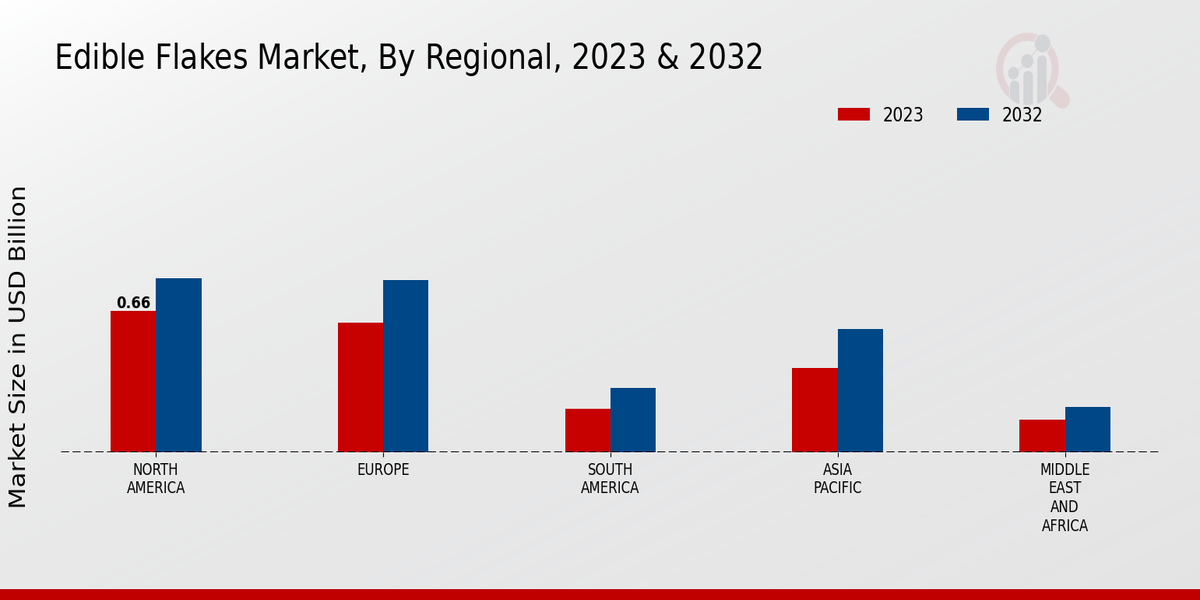 Edible Flakes Market, By Regional, 2023 & 2032

2023
2032

Market Size in USD Billion

0.66

NORTH AMERICA
EUROPE
SOUTH AMERICA
ASIA PACIFIC
MIDDLE EAST AND AFRICA