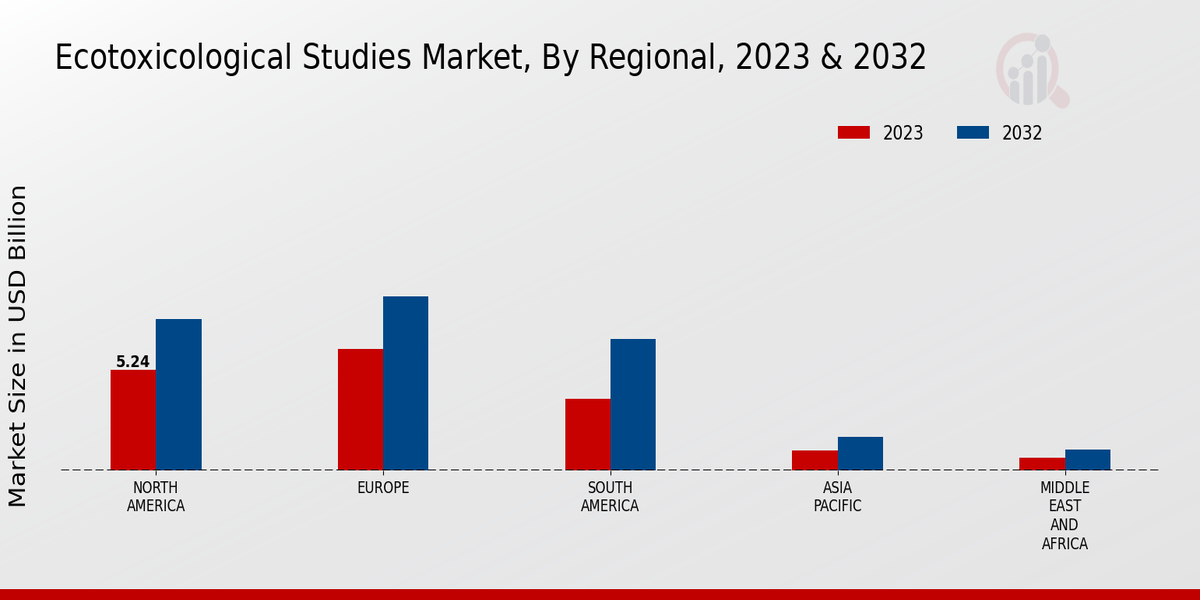 Ecotoxicological Studies Market, By Regional, 2023 & 2032

2023
2032

Market Size in USD Billion

5.24

NORTH AMERICA
EUROPE
SOUTH AMERICA
ASIA PACIFIC
MIDDLE EAST AND AFRICA