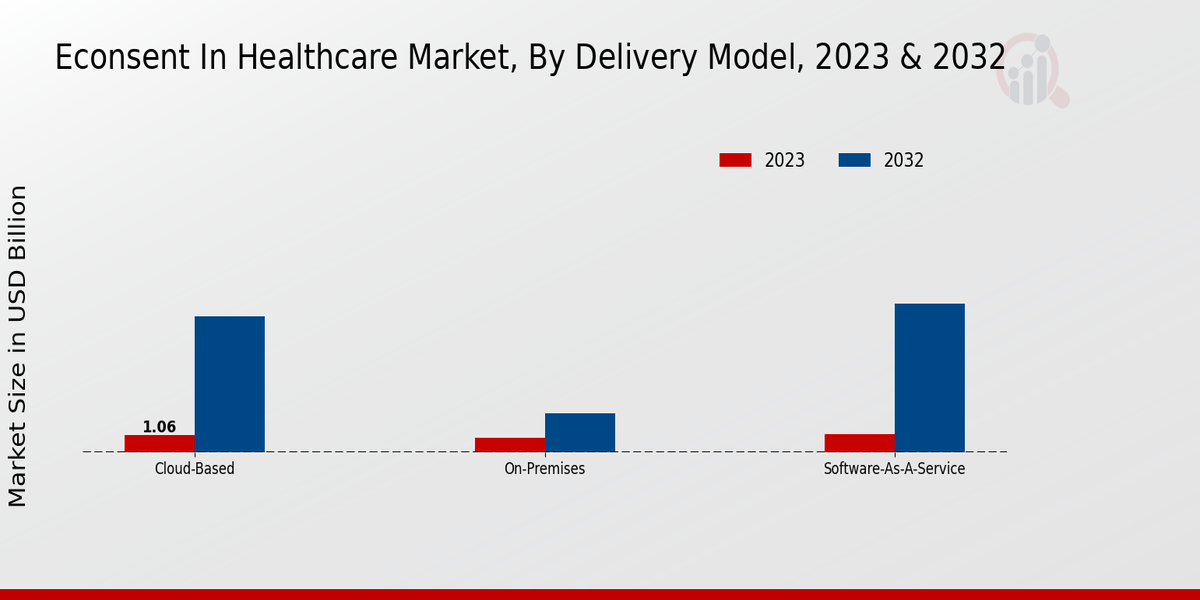 Econsent In Healthcare Market, By Delivery Model, 2023 & 2032

2023
2032

Market Size in USD Billion

1.06

Cloud-Based
On-Premises
Software-As-A-Service