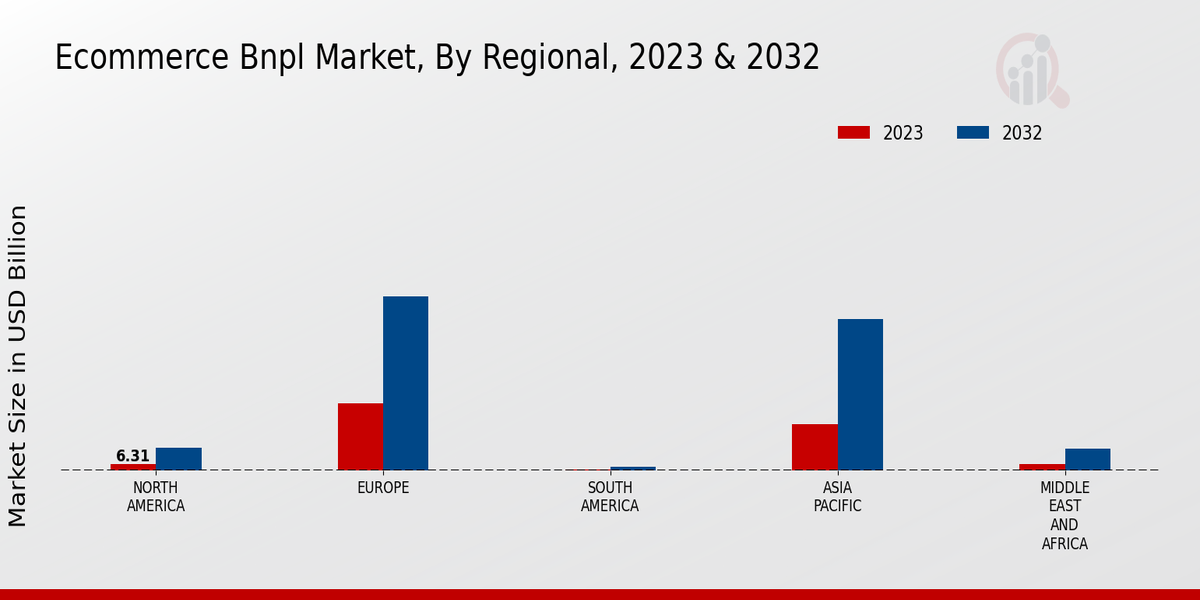 Ecommerce Bnpl Market, By Regional, 2023 & 2032

2023 2032

Market Size in USD Billion

6.31

NORTH AMERICA

EUROPE

SOUTH AMERICA

ASIA PACIFIC

MIDDLE EAST AND AFRICA