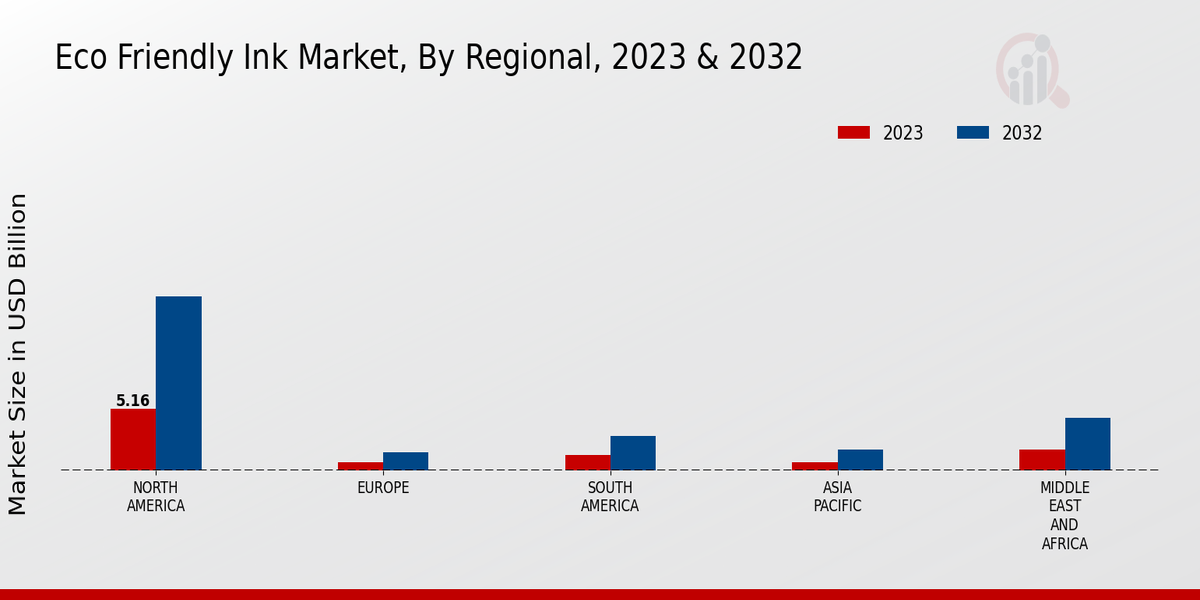 Eco Friendly Ink Market, By Regional, 2023 & 2032

2023
2032

Market Size in USD Billion

5.16

NORTH AMERICA

EUROPE

SOUTH AMERICA

ASIA PACIFIC

MIDDLE EAST AND AFRICA