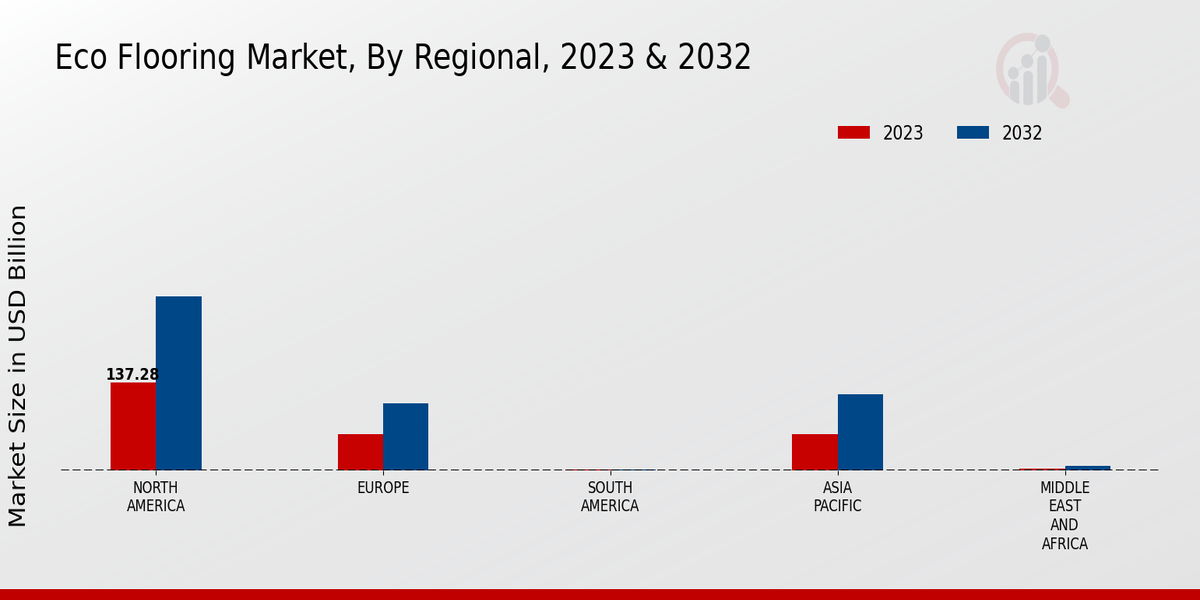 Eco Flooring Market, By Regional, 2023 & 2032

2023 2032

Market Size in USD Billion

137.28

NORTH AMERICA

EUROPE

SOUTH AMERICA

ASIA PACIFIC

MIDDLE EAST AND AFRICA