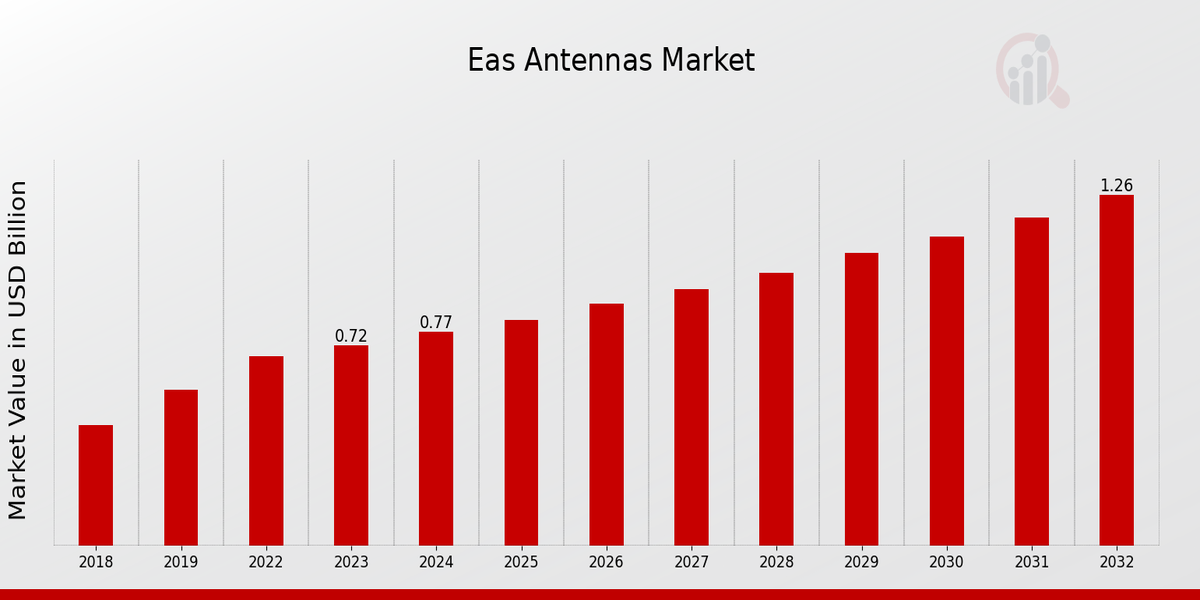 Eas Antennas Market

Market Value in USD Billion

0.72
0.77
1.26

2018
2019
2022
2023
2024
2025
2026
2027
2028
2029
2030
2031
2032