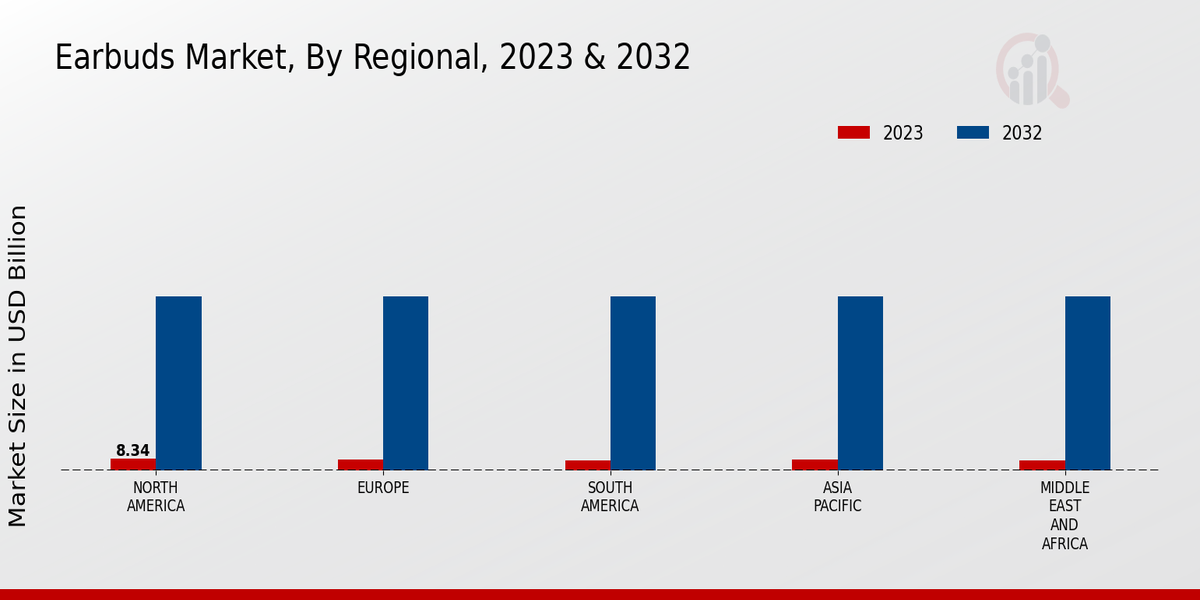 Earbuds Market, By Regional, 2023 & 2032

2023
2032

Market Size in USD Billion

8.34

NORTH AMERICA

EUROPE

SOUTH AMERICA

ASIA PACIFIC

MIDDLE EAST AND AFRICA