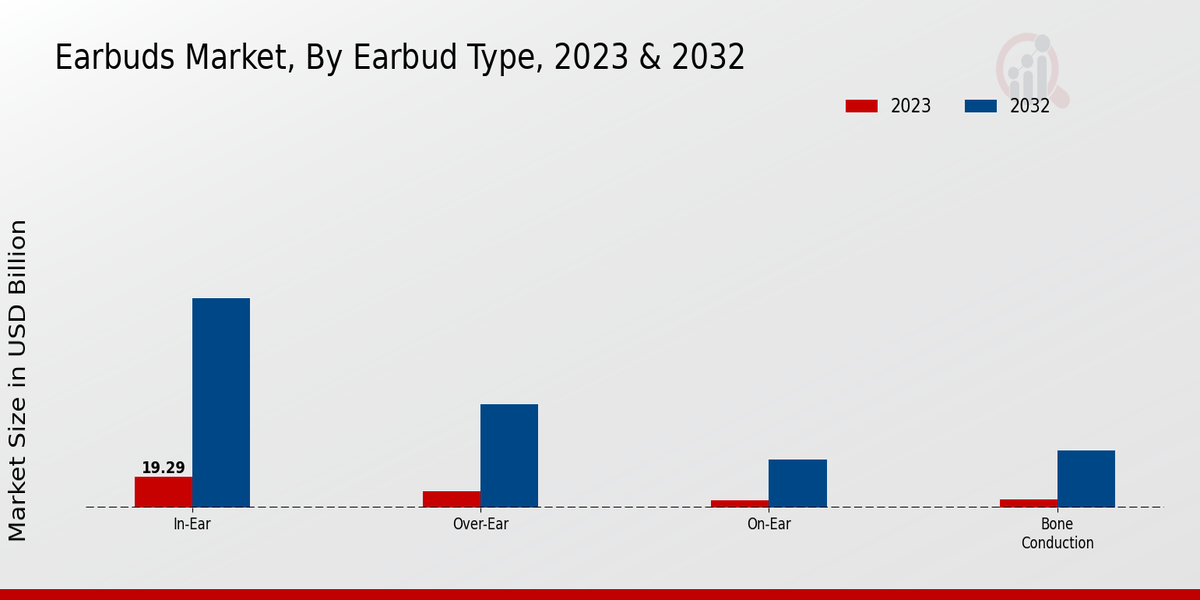 Earbuds Market, By Earbud Type, 2023 & 2032

2023
2032

Market Size in USD Billion

19.29

In-Ear
Over-Ear
On-Ear
Bone Conduction