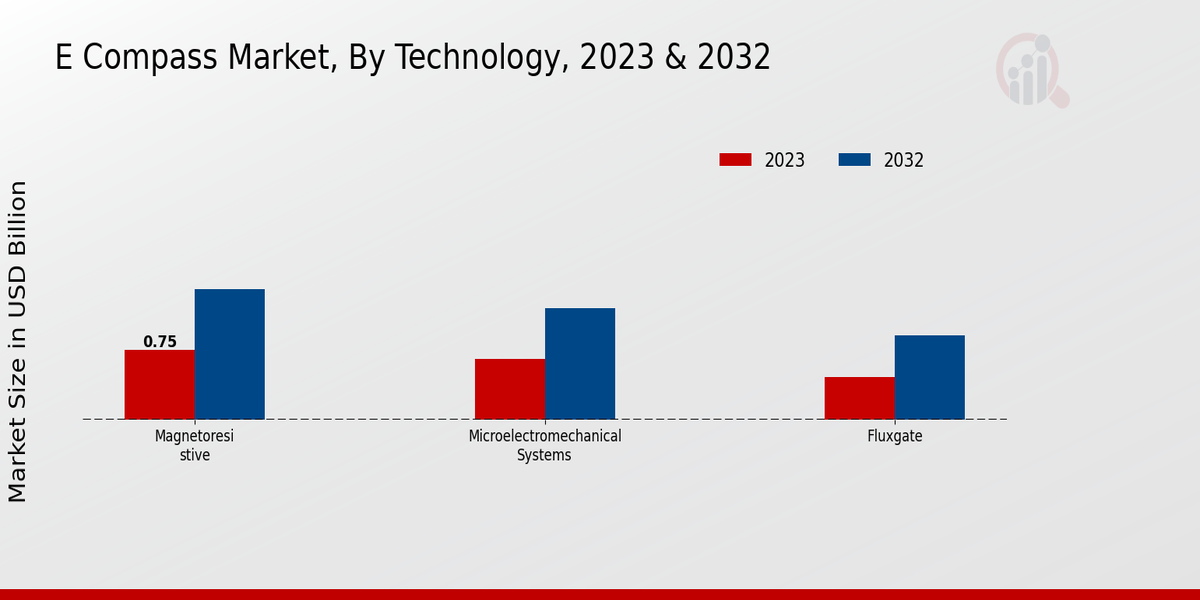 E Compass Market, By Technology, 2023 & 2032

2023
2032

Market Size in USD Billion

0.75

Magnetoresi stive

Microelectromechanical Systems

Fluxgate