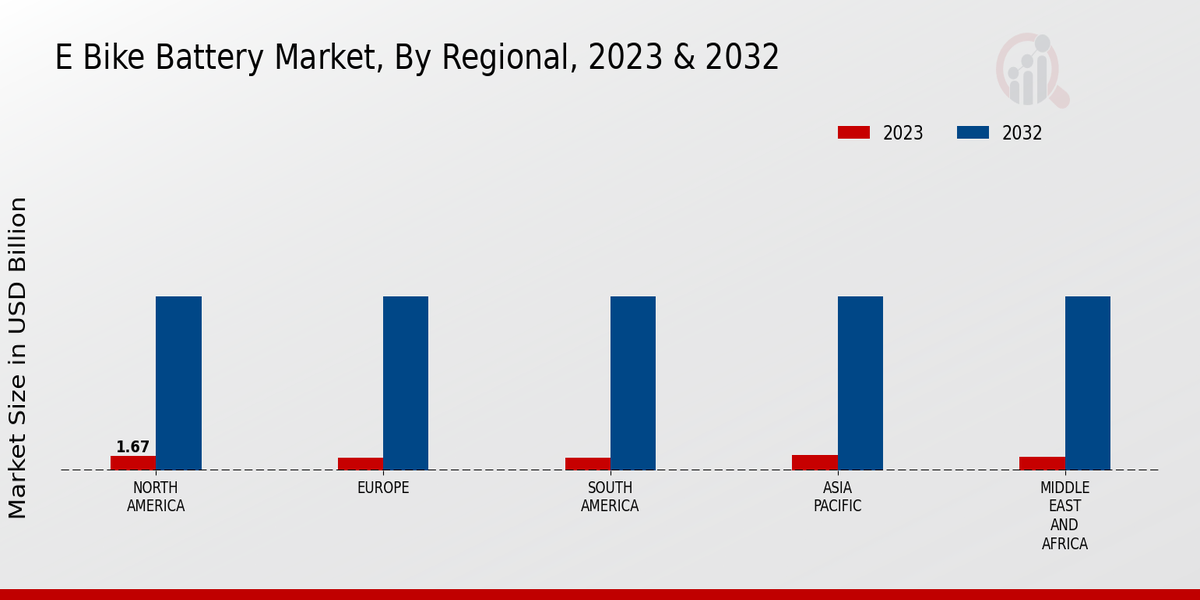 E Bike Battery Market, By Regional, 2023 & 2032

2023
2032

Market Size in USD Billion

1.67

NORTH AMERICA
EUROPE
SOUTH AMERICA
ASIA PACIFIC
MIDDLE EAST AND AFRICA