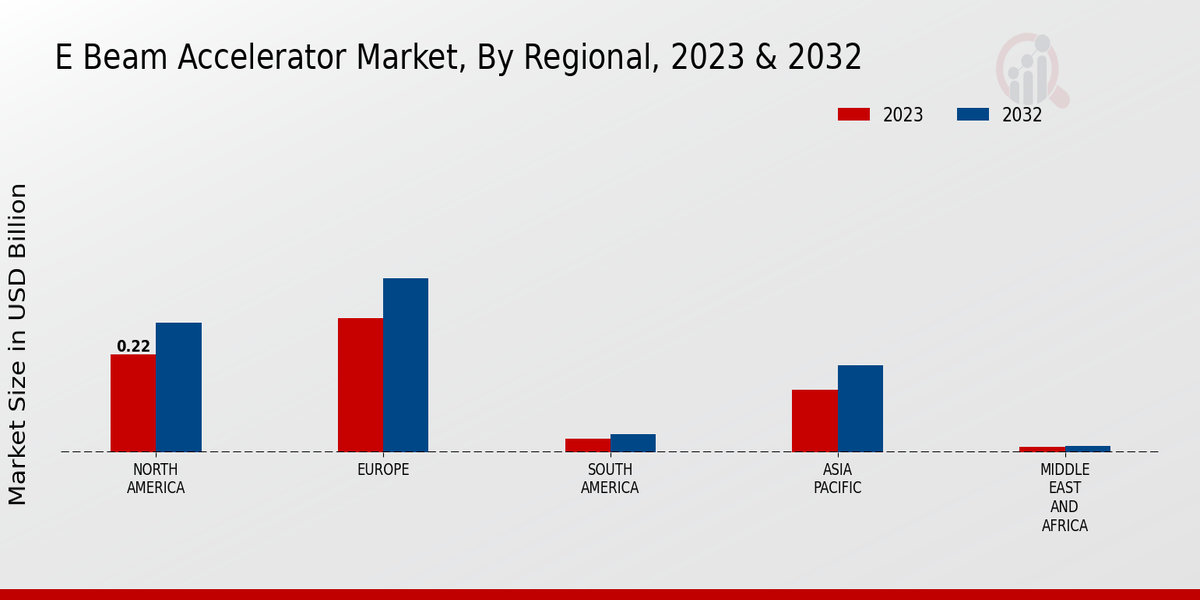 E Beam Accelerator Market, By Regional, 2023 & 2032

2023
2032

Market Size in USD Billion

0.22

NORTH AMERICA
EUROPE
SOUTH AMERICA
ASIA PACIFIC
MIDDLE EAST AND AFRICA