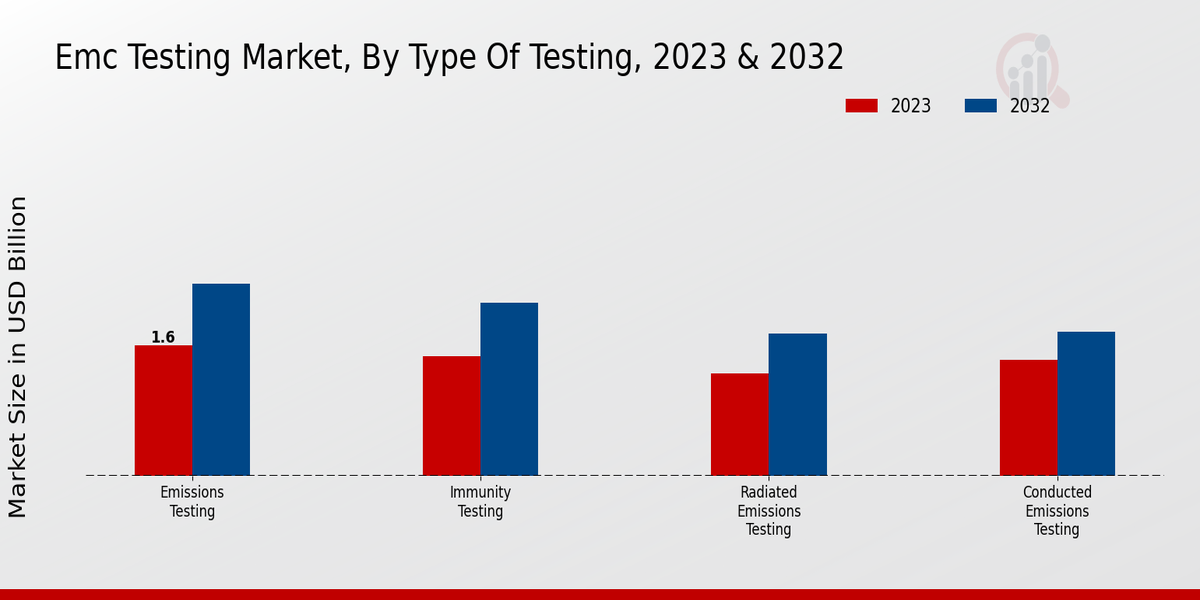 Emc Testing Market, By Type Of Testing, 2023 & 2032

2023
2032

Market Size in USD Billion

1.6

Emissions Testing

Immunity Testing

Radiated Emissions Testing

Conducted Emissions Testing