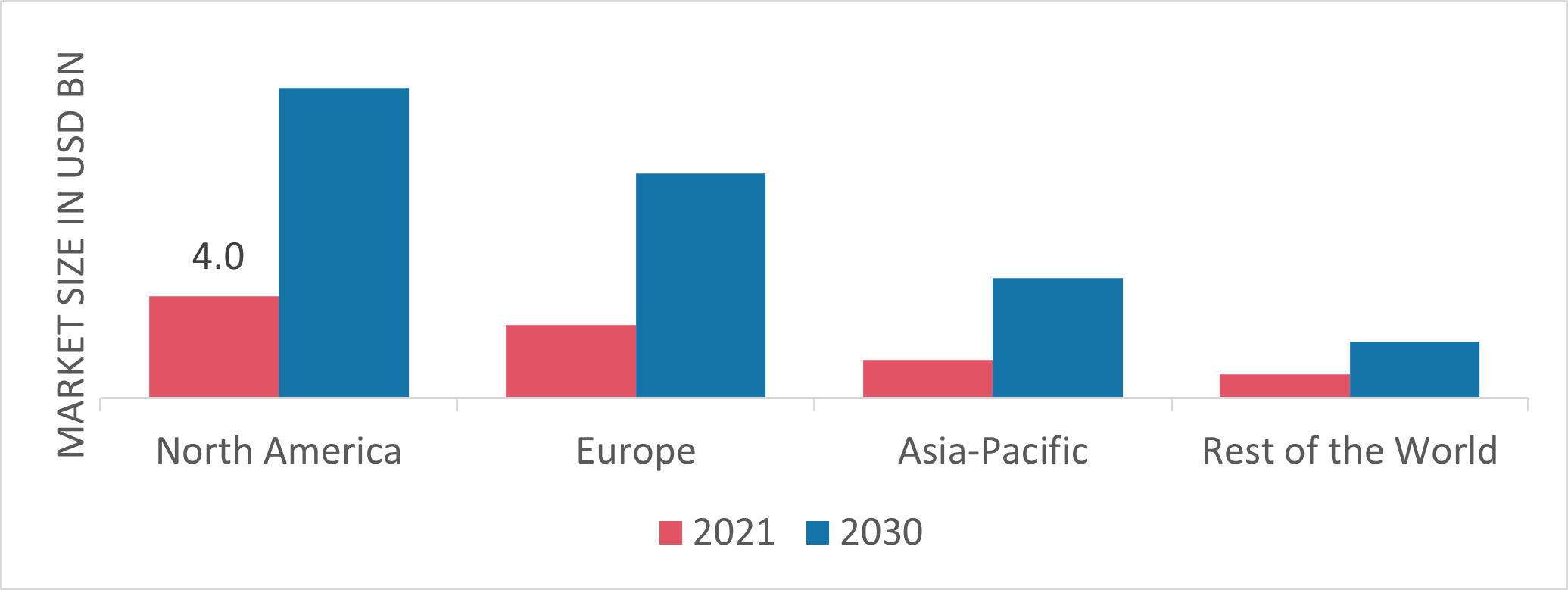 MARKET SIZE IN USD BN

4.0

North America
Europe
Asia-Pacific
Rest of the World

2021 2030