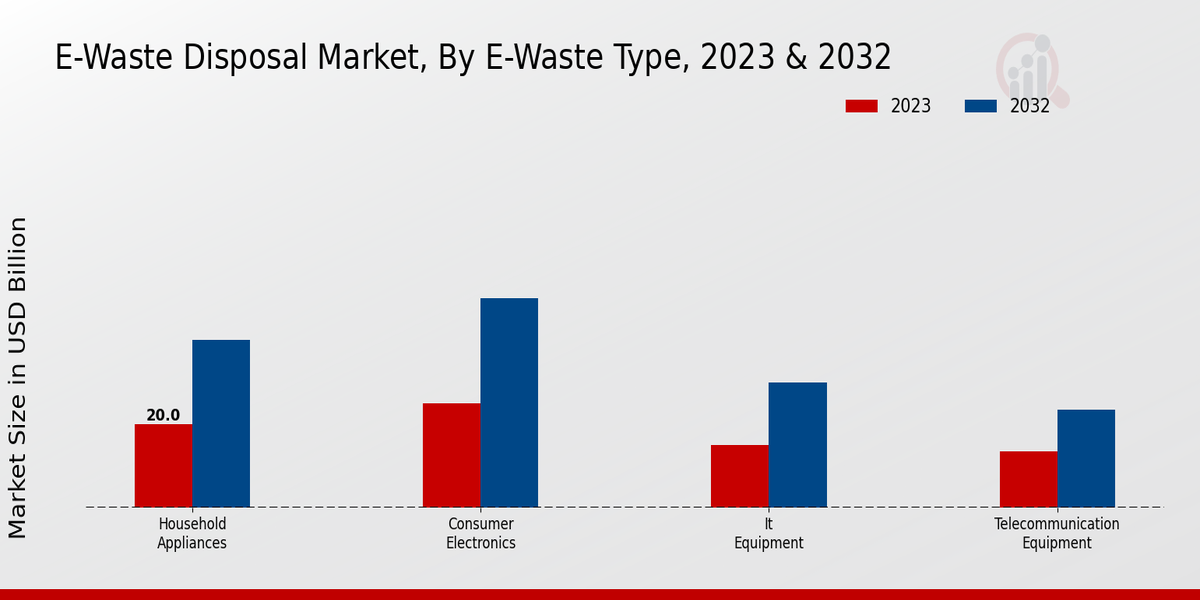 E-Waste Disposal Market, By E-Waste Type, 2023 & 2032

2023 2032

Market Size in USD Billion

20.0

Household Appliances

Consumer Electronics

It Equipment

Telecommunication Equipment