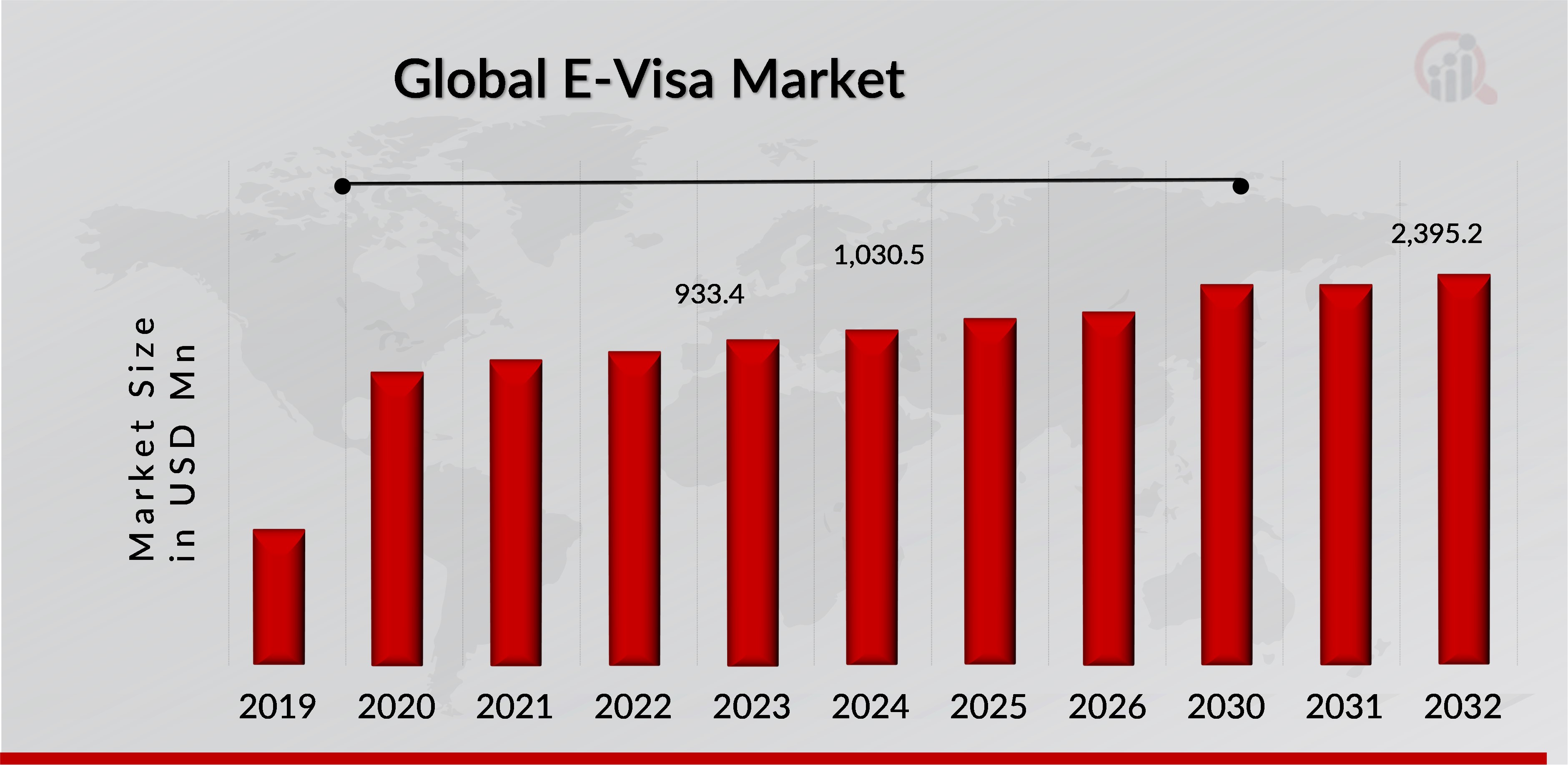 Global E-Visa Market

Market Size in USD Mn

933.4

1,030.5

2,395.2

2019 2020 2021 2022 2023 2024 2025 2026 2030 2031 2032