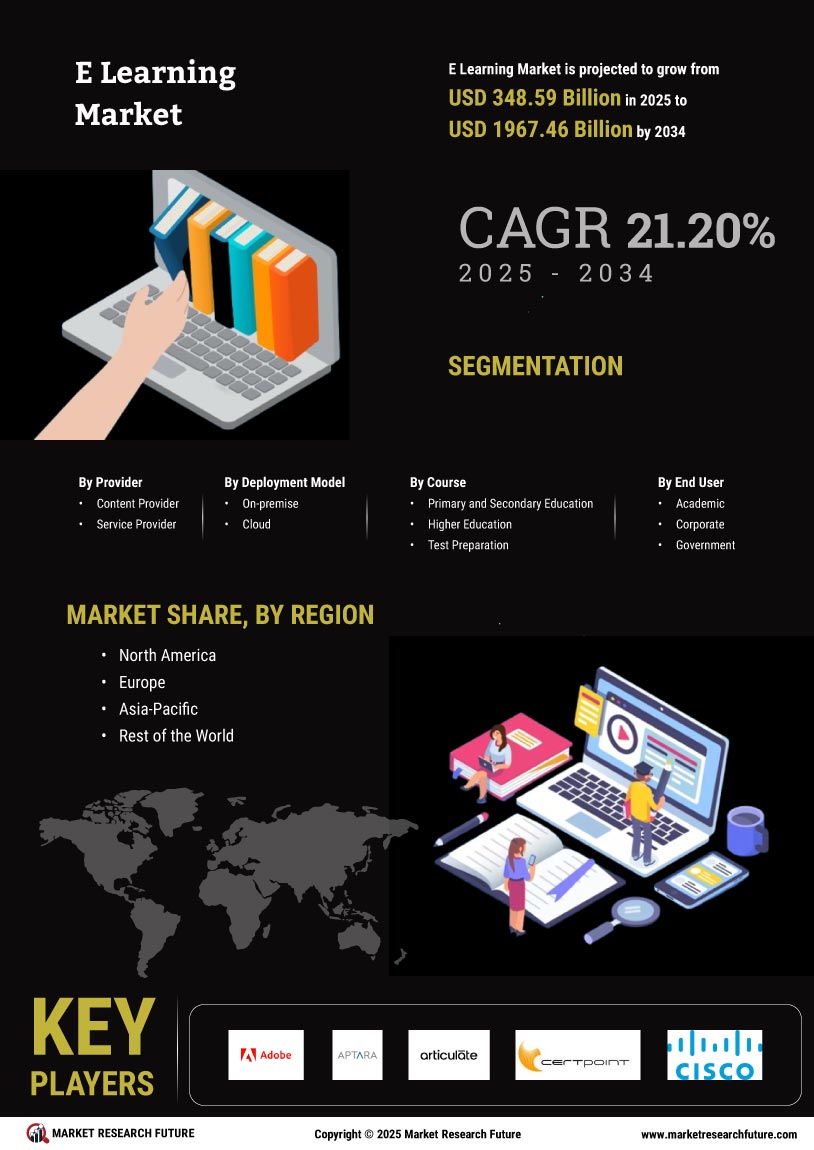 E Learning Market

E Learning Market is projected to grow from USD 348.59 Billion in 2025 to USD 1967.46 Billion by 2034

CAGR 21.20%
2025 - 2034

SEGMENTATION

By Provider
• Content Provider
• Service Provider

By Deployment Model
• On-premise
• Cloud

By Course
• Primary and Secondary Education
• Higher Education
• Test Preparation

By End User
• Academic
• Corporate
• Government

MARKET SHARE, BY REGION
• North America
• Europe
• Asia-Pacific
• Rest of the World

KEY PLAYERS

Adobe
APTARA
articulate
CERTPOINT
CISCO

MARKET RESEARCH FUTURE
Copyright © 2025 Market Research Future
www.marketresearchfuture.com