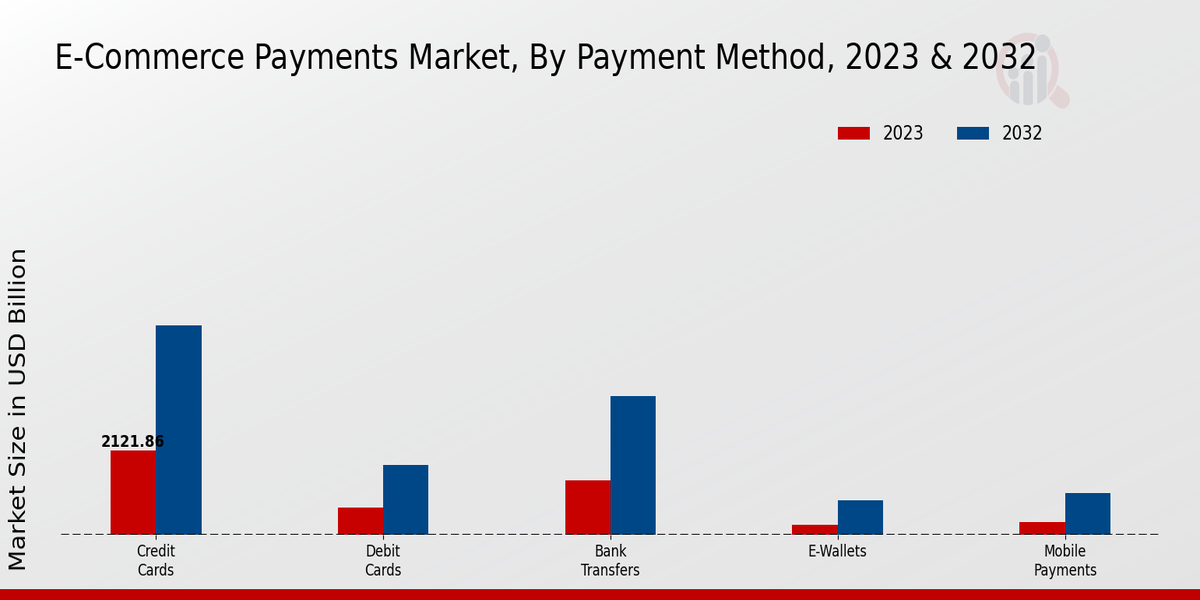 E-Commerce Payments Market, By Payment Method, 2023 & 2032

2023
2032

Market Size in USD Billion

2121.86

Credit Cards
Debit Cards
Bank Transfers
E-Wallets
Mobile Payments