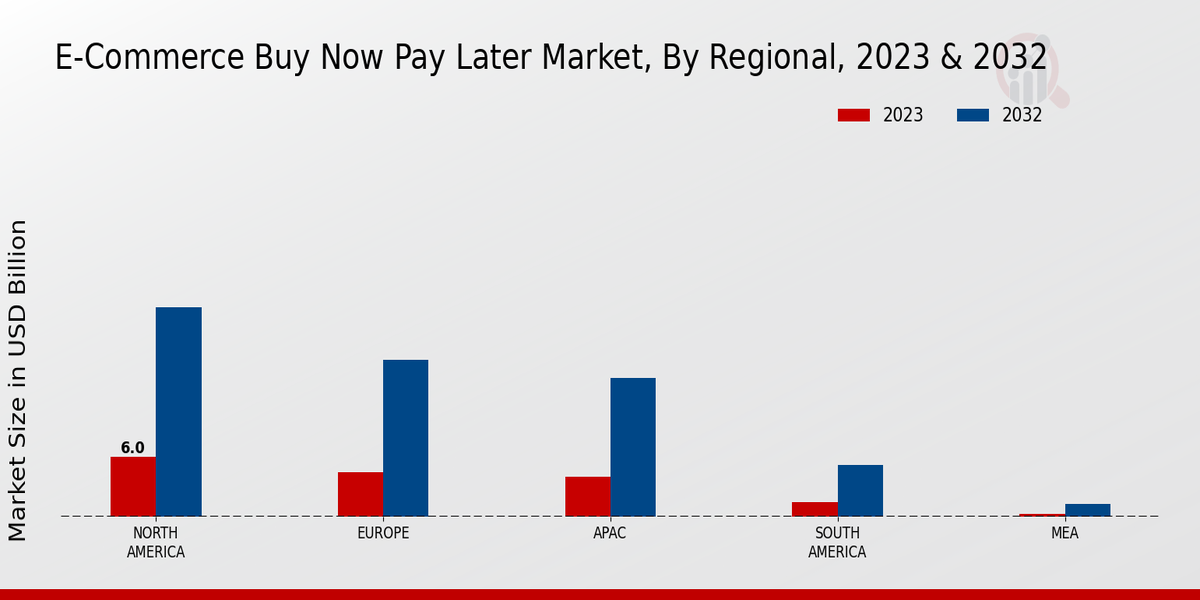 E-Commerce Buy Now Pay Later Market, By Regional, 2023 & 2032

2023
2032

Market Size in USD Billion

6.0

NORTH AMERICA
EUROPE
APAC
SOUTH AMERICA
MEA