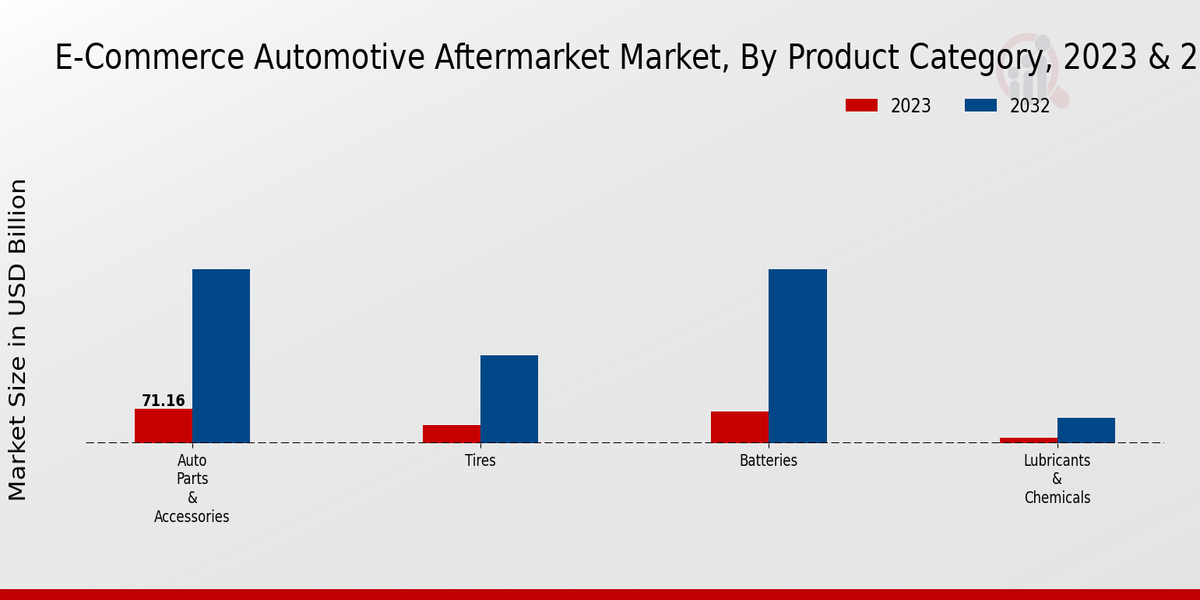 E-Commerce Automotive Aftermarket Market, By Product Category, 2023 & 2

2023
2032

Market Size in USD Billion

71.16

Auto Parts & Accessories

Tires

Batteries

Lubricants & Chemicals