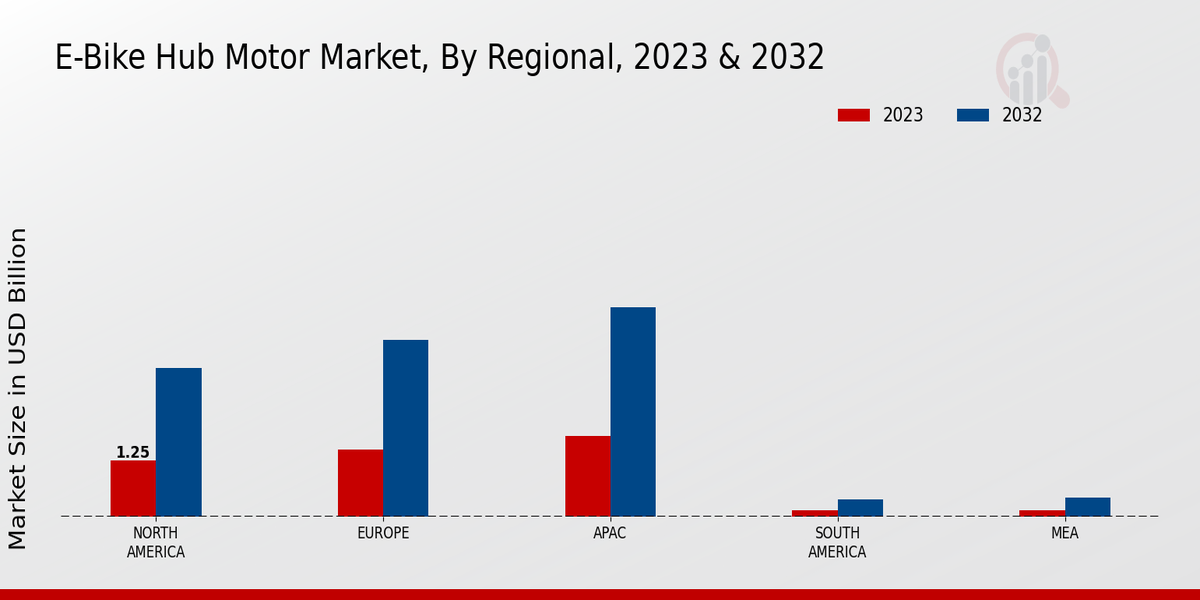 E-Bike Hub Motor Market, By Regional, 2023 & 2032

2023 2032

Market Size in USD Billion

1.25

NORTH AMERICA

EUROPE

APAC

SOUTH AMERICA

MEA