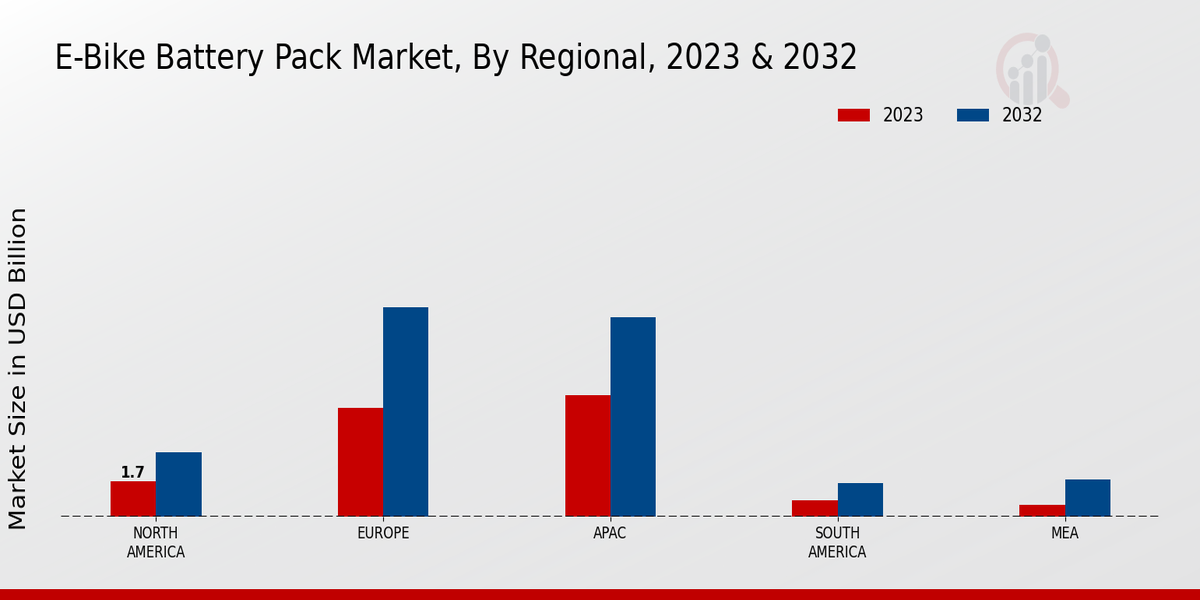 E-Bike Battery Pack Market, By Regional, 2023 & 2032

2023
2032

Market Size in USD Billion

1.7

NORTH AMERICA
EUROPE
APAC
SOUTH AMERICA
MEA