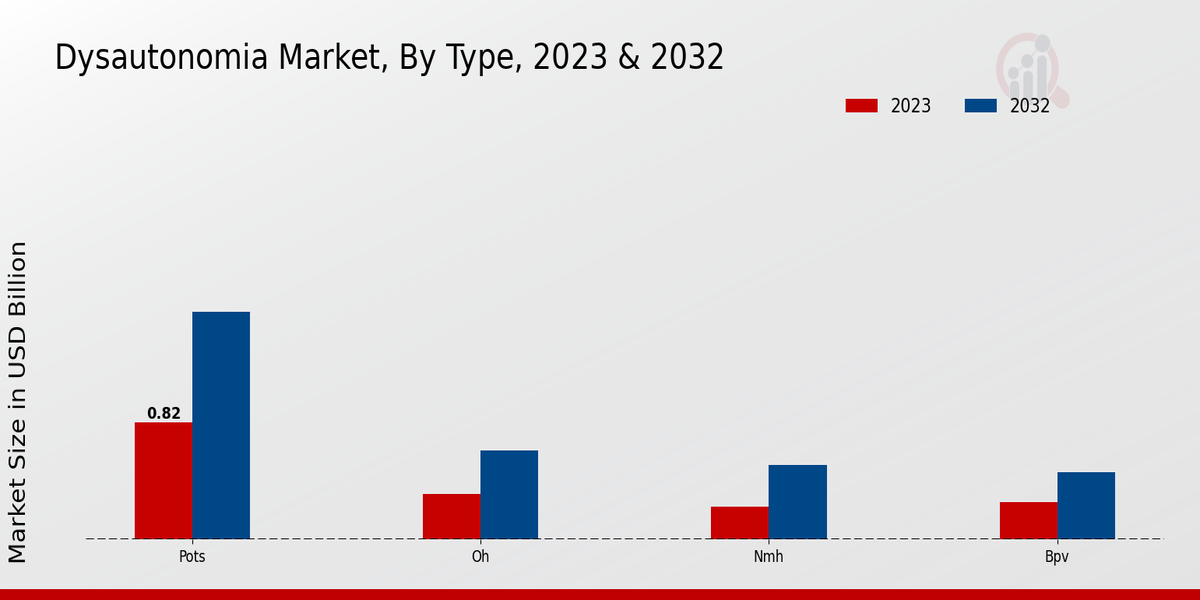 Dysautonomia Market, By Type, 2023 & 2032

2023
2032

Market Size in USD Billion

0.82

Pots
Oh
Nmh
Bpv