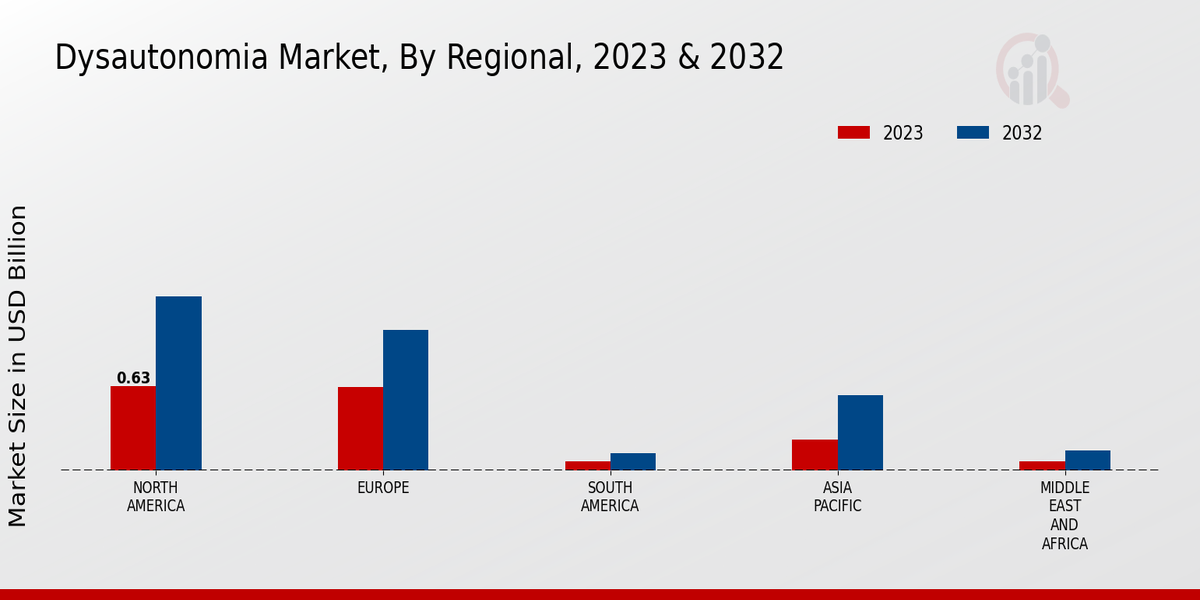 Dysautonomia Market, By Regional, 2023 & 2032

2023
2032

Market Size in USD Billion

0.63

NORTH AMERICA
EUROPE
SOUTH AMERICA
ASIA PACIFIC
MIDDLE EAST AND AFRICA