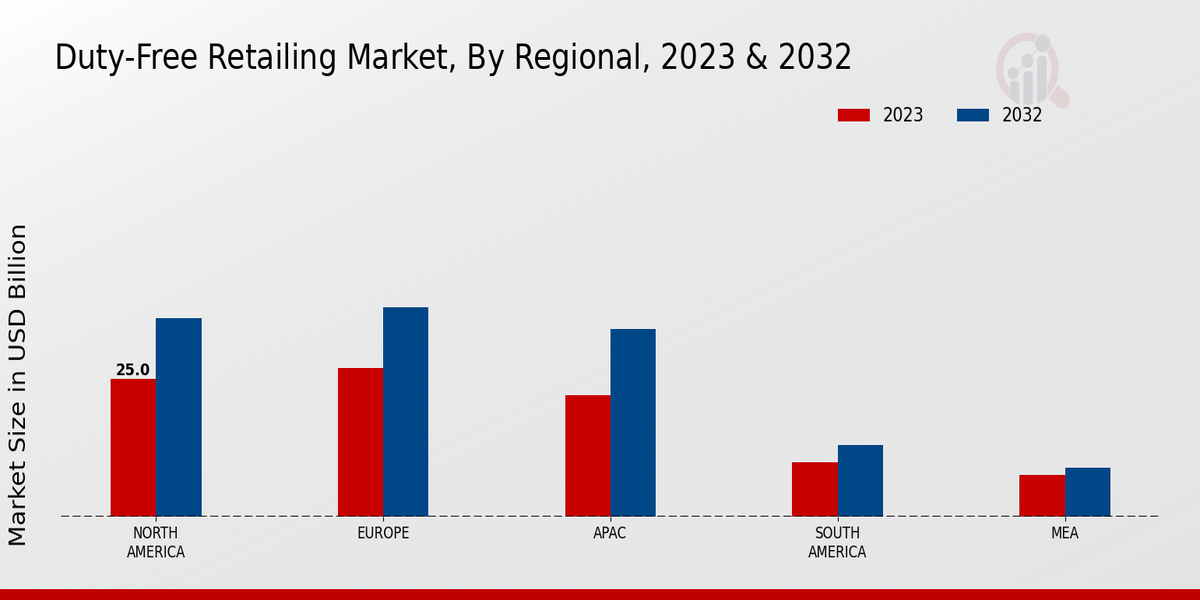 Duty-Free Retailing Market, By Regional, 2023 & 2032

2023 2032

Market Size in USD Billion

25.0

NORTH AMERICA

EUROPE

APAC

SOUTH AMERICA

MEA