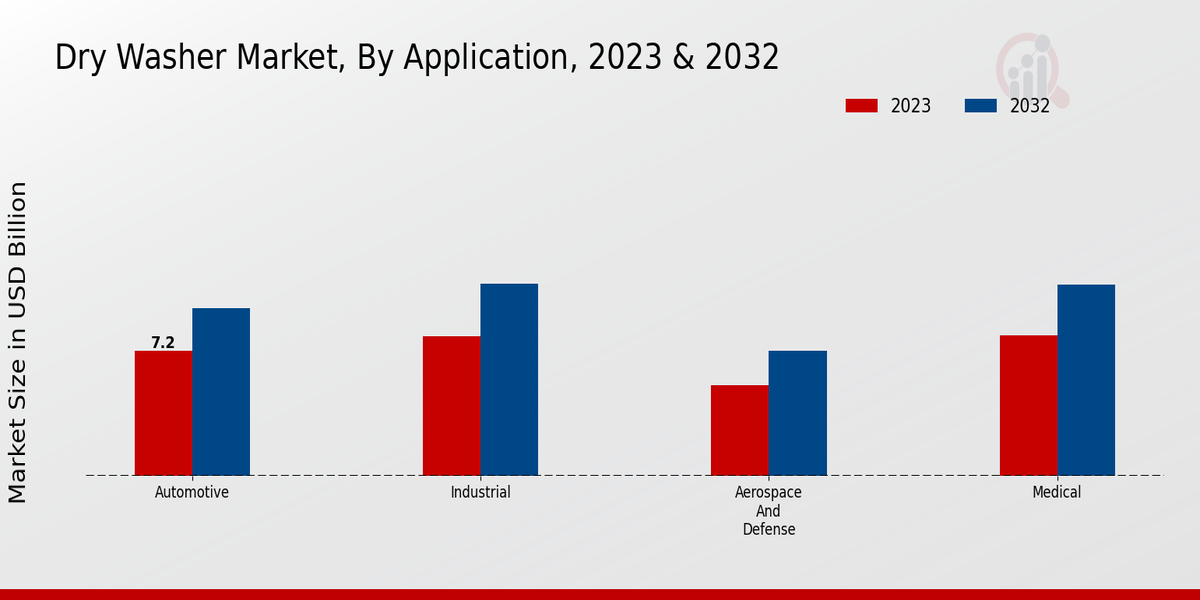 Dry Washer Market, By Application, 2023 & 2032

2023 2032

Market Size in USD Billion

7.2

Automotive

Industrial

Aerospace And Defense

Medical