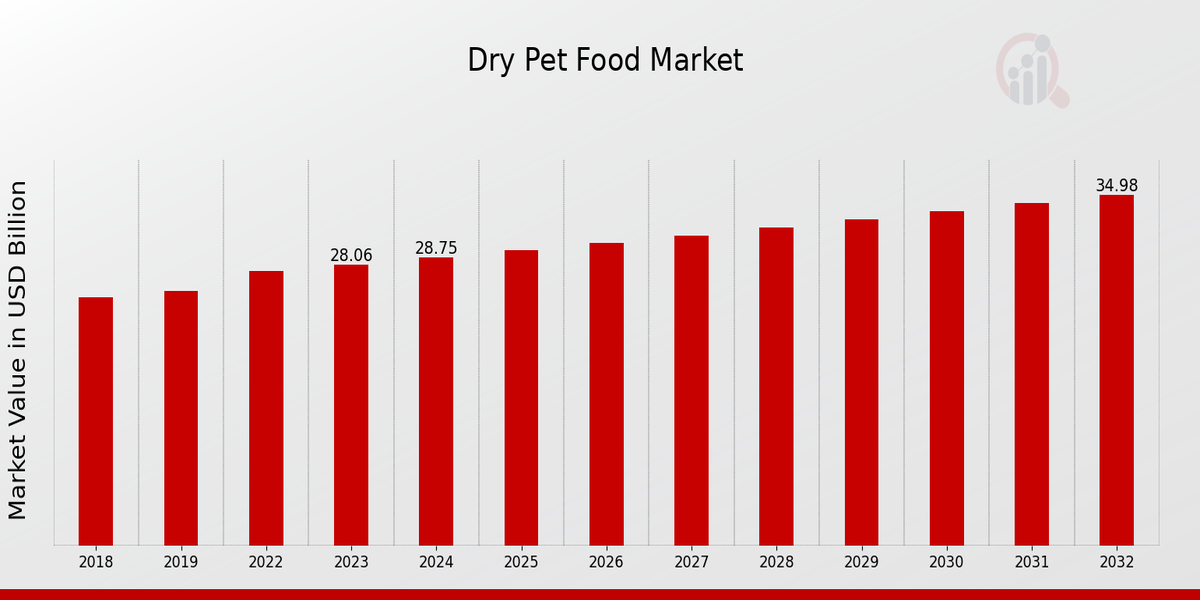 Dry Pet Food Market

Market Value in USD Billion

28.06
28.75
34.98

2018
2019
2022
2023
2024
2025
2026
2027
2028
2029
2030
2031
2032