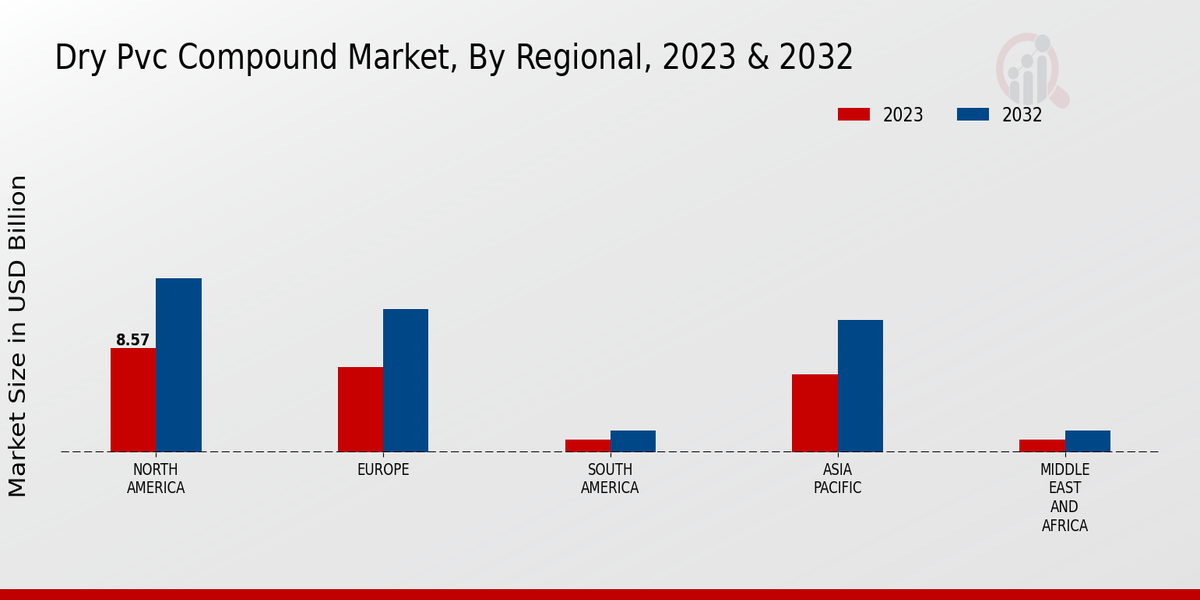 Dry Pvc Compound Market, By Regional, 2023 & 2032

2023
2032

Market Size in USD Billion

8.57

NORTH AMERICA
EUROPE
SOUTH AMERICA
ASIA PACIFIC
MIDDLE EAST AND AFRICA