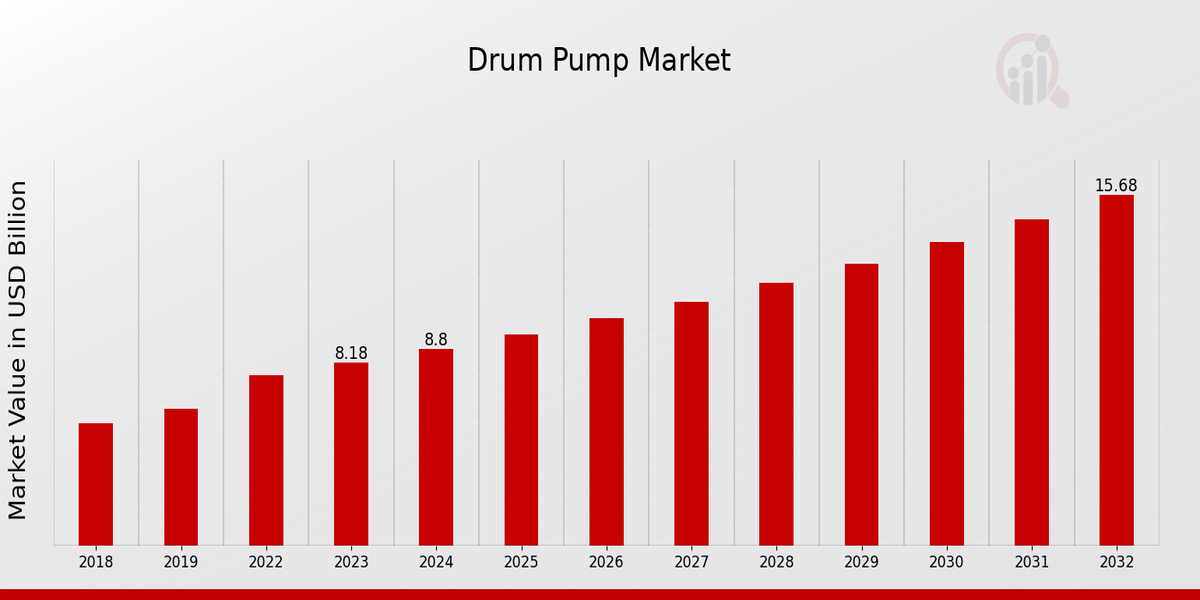 Drum Pump Market

Market Value in USD Billion

8.18
8.8
15.68

2018
2019
2022
2023
2024
2025
2026
2027
2028
2029
2030
2031
2032