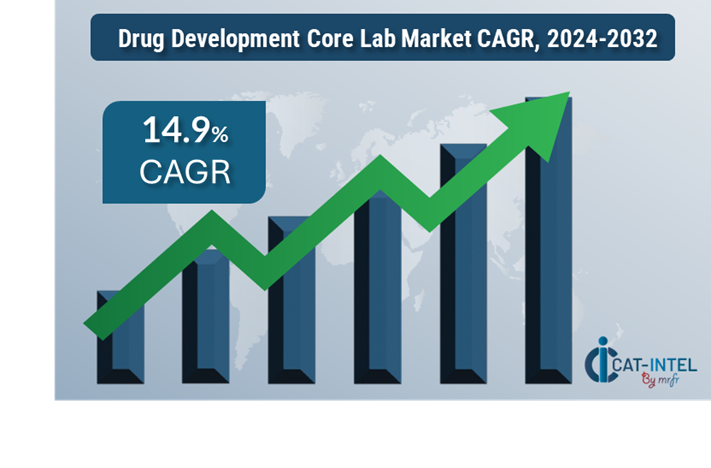 Drug Development Core Lab Market CAGR, 2024-2032

14.9%
CAGR

CAT-INTEL
By mrfr