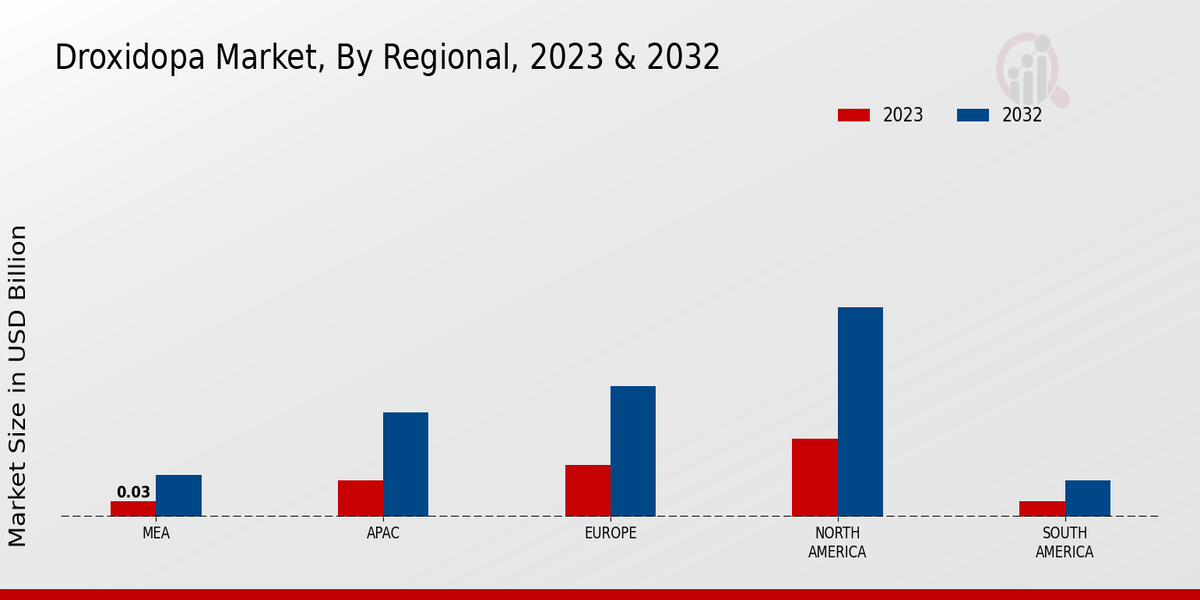 Droxidopa Market, By Regional, 2023 & 2032

2023
2032

Market Size in USD Billion

0.03

MEA
APAC
EUROPE
NORTH AMERICA
SOUTH AMERICA