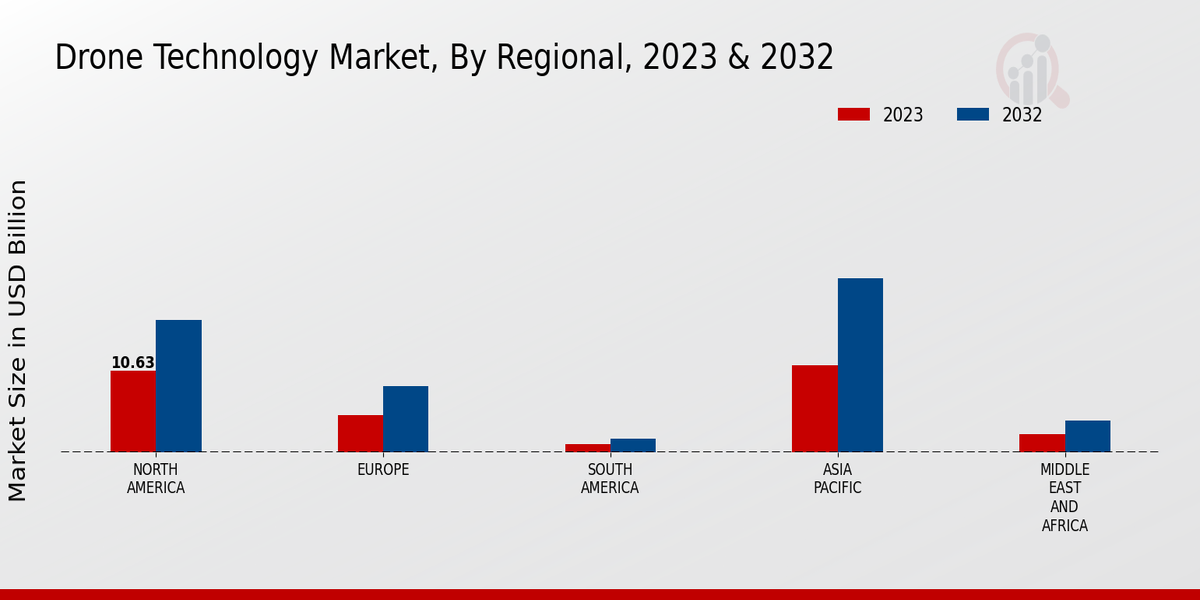 Drone Technology Market, By Regional, 2023 & 2032

2023 2032

Market Size in USD Billion

10.63

NORTH AMERICA

EUROPE

SOUTH AMERICA

ASIA PACIFIC

MIDDLE EAST AND AFRICA