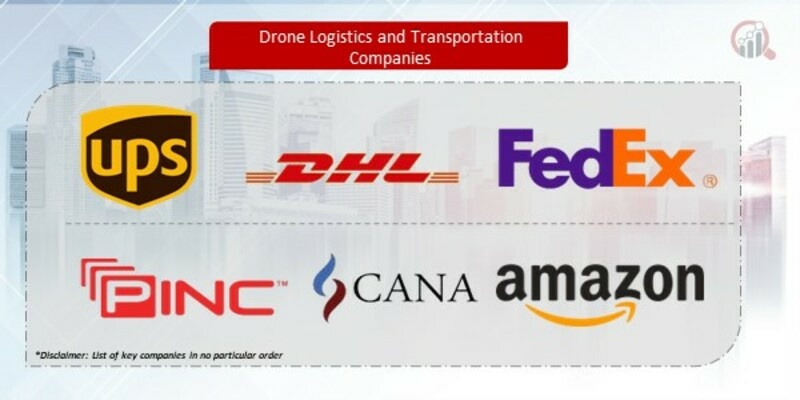 Drone Logistics and Transportation Companies

ups

DHL

FedEx ®

PINC™

CANA

amazon

*Disclaimer: List of key companies in no particular order