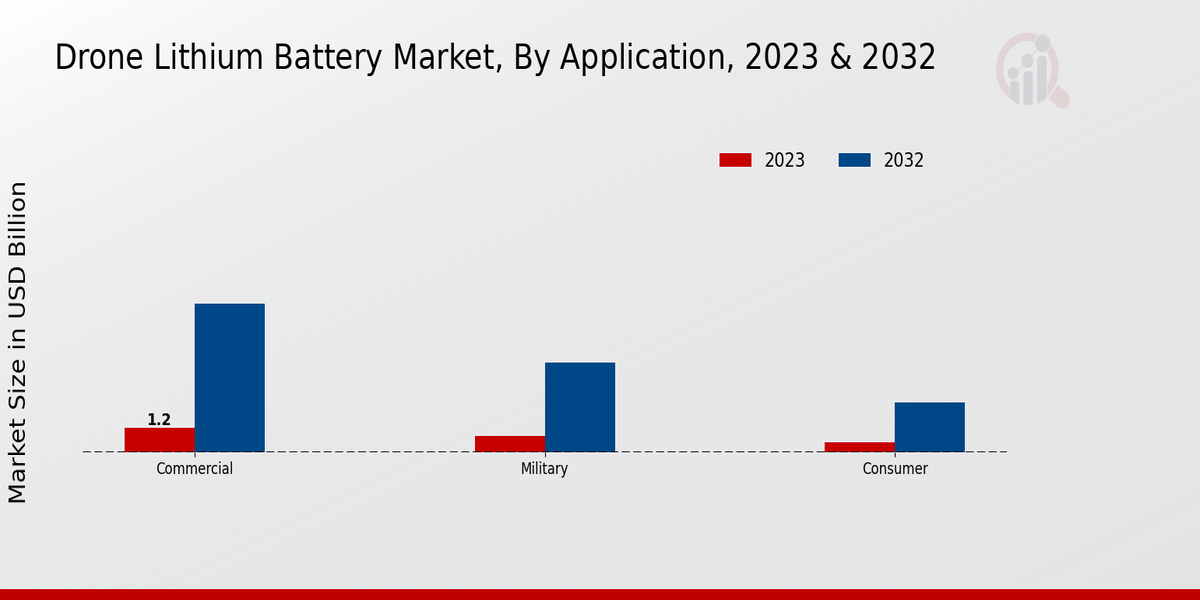 Drone Lithium Battery Market, By Application, 2023 & 2032

2023
2032

Market Size in USD Billion

1.2

Commercial
Military
Consumer