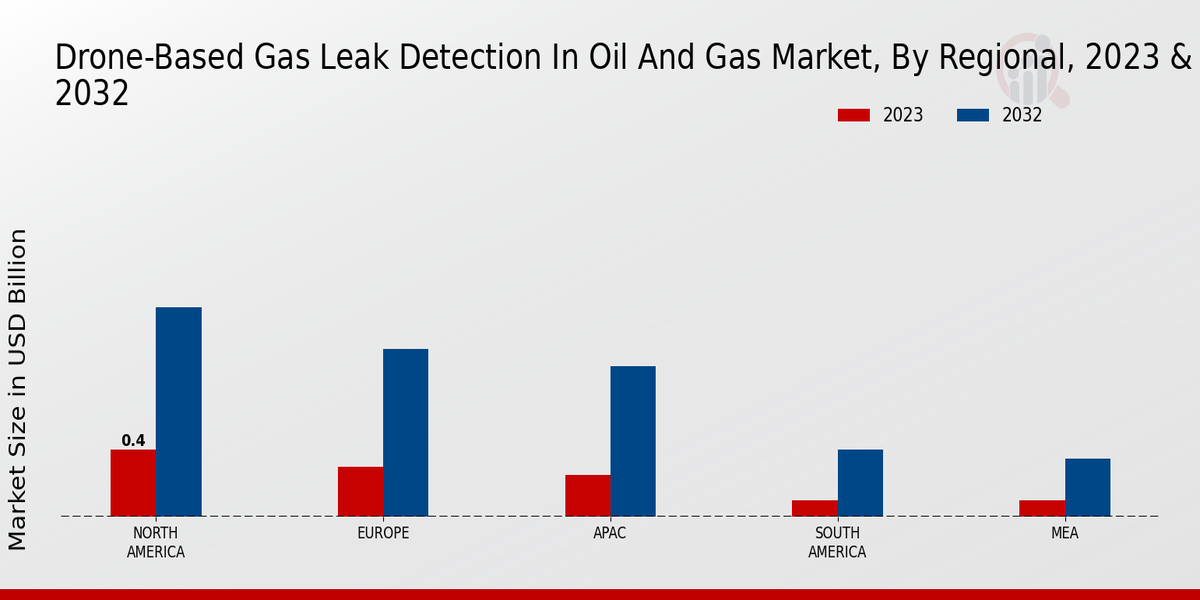 Drone-Based Gas Leak Detection In Oil And Gas Market, By Regional, 2023 & 2032

2023
2032

Market Size in USD Billion

0.4

NORTH AMERICA
EUROPE
APAC
SOUTH AMERICA
MEA