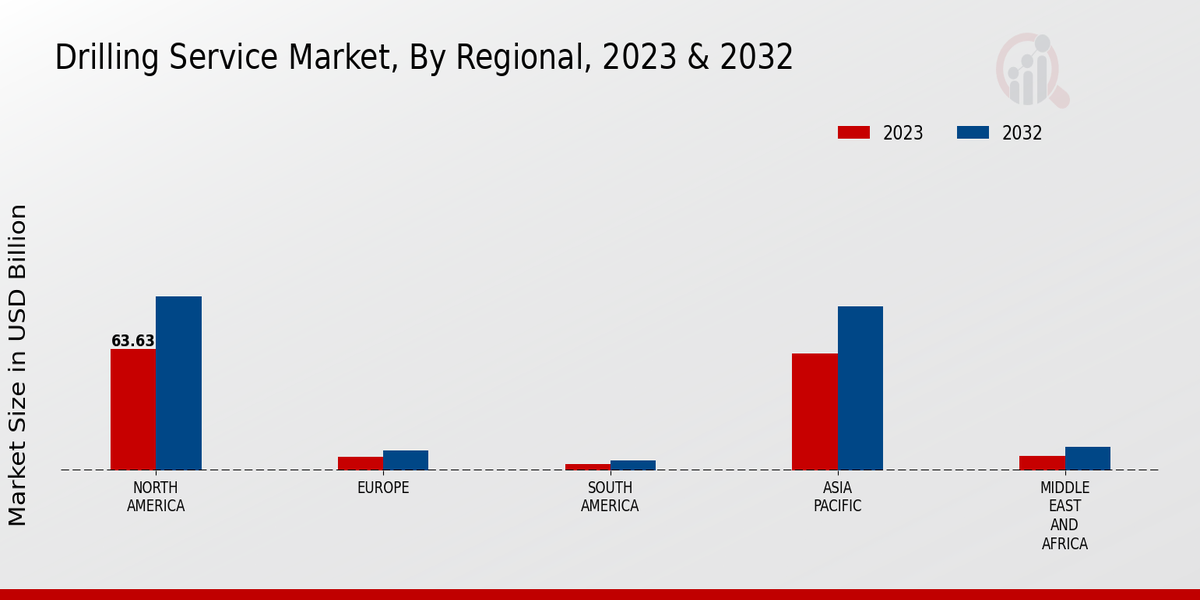 Drilling Service Market, By Regional, 2023 & 2032

2023
2032

Market Size in USD Billion

63.63

NORTH AMERICA
EUROPE
SOUTH AMERICA
ASIA PACIFIC
MIDDLE EAST AND AFRICA