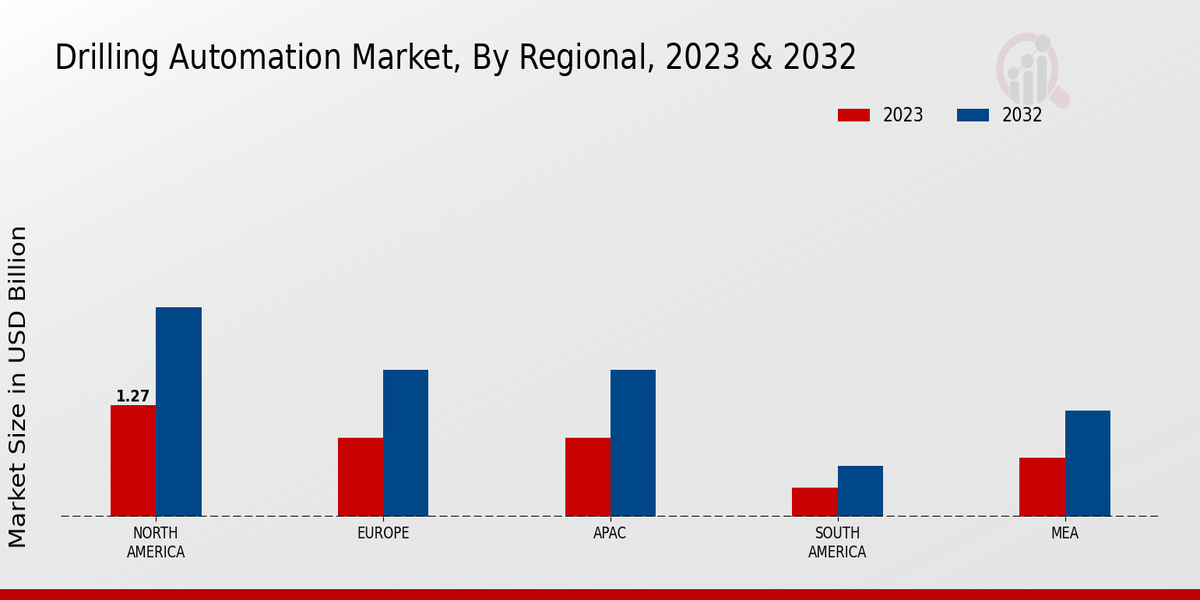 Drilling Automation Market, By Regional, 2023 & 2032

2023 2032

Market Size in USD Billion

1.27

NORTH AMERICA

EUROPE

APAC

SOUTH AMERICA

MEA