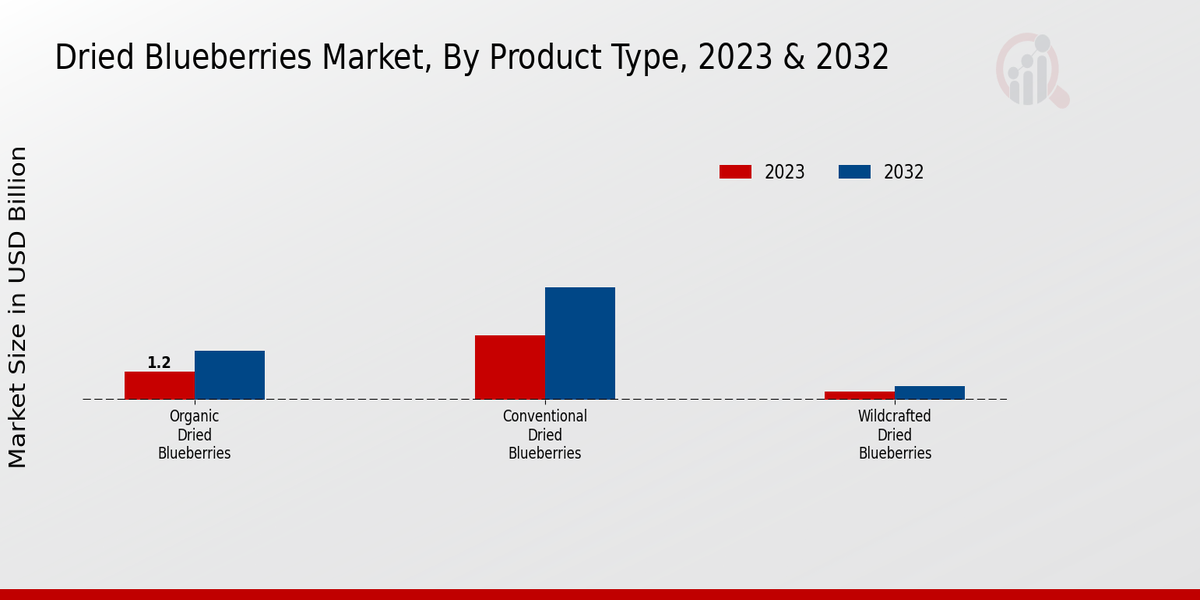 Dried Blueberries Market, By Product Type, 2023 & 2032

2023
2032

Market Size in USD Billion

1.2

Organic Dried Blueberries

Conventional Dried Blueberries

Wildcrafted Dried Blueberries